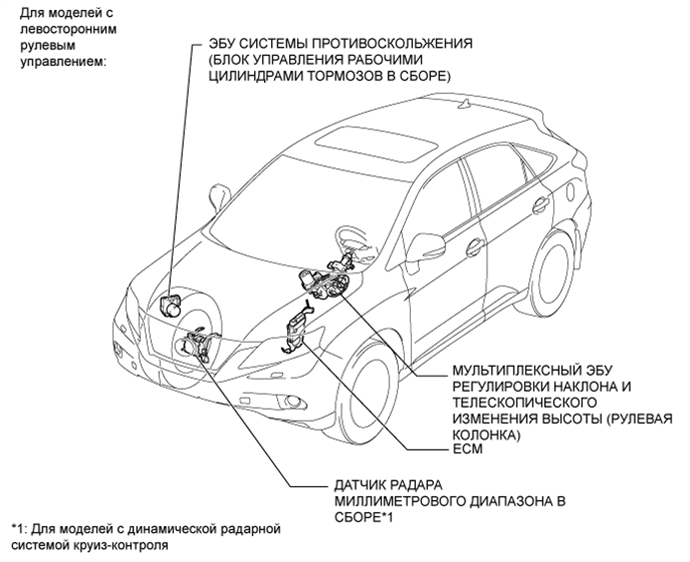 Для моделей с левосторонним рулевым управлением:

ЭБУ СИСТЕМЫ ПРОТИВОСКОЛЬЖЕНИЯ (БЛОК УПРАВЛЕНИЯ РАБОЧИМИ ЦИЛИНДРАМИ ТОРМОЗОВ В СБОРЕ)

МУЛЬТИПЛЕКСНЫЙ ЭБУ РЕГУЛИРОВКИ НАКЛОНА И ТЕЛЕСКОПИЧЕСКОГО ИЗМЕНЕНИЯ ВЫСОТЫ (РУЛЕВАЯ КОЛОНКА)

ECM

ДАТЧИК РАДАРА МИЛЛИМЕТРОВОГО ДИАПАЗОНА В СБОРЕ*1

*1: Для моделей с динамической радарной системой круиз-контроля