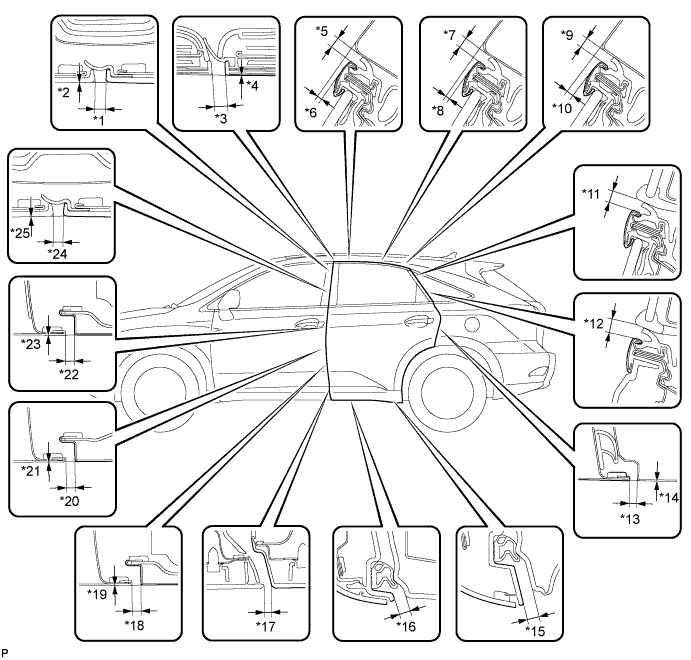 *2
*1
*3
*4
*5
*6
*7
*8
*9
*10
*25
*24
*11
*23
*22
*12
*21
*20
*14
*13
*19
*18
*17
*16
*15
P