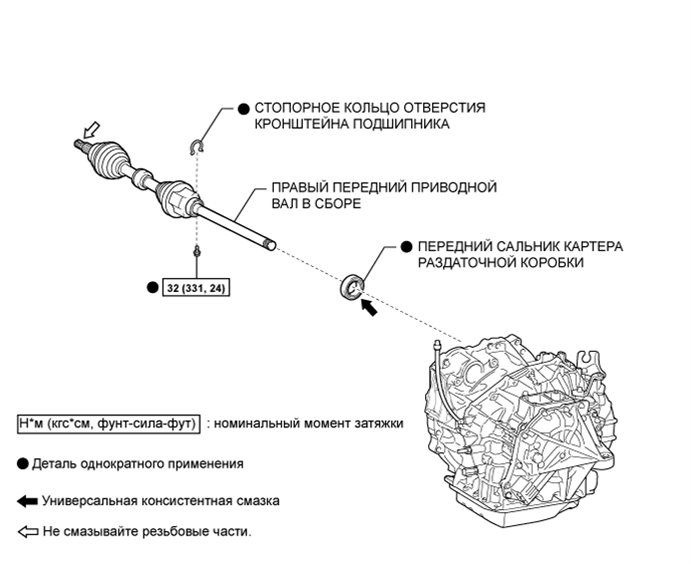 ● СТОПОРНОЕ КОЛЬЦО ОТВЕРСТИЯ КРОНШТЕЙНА ПОДШИПНИКА

ПРАВЫЙ ПЕРЕДНИЙ ПРИВОДНОЙ ВАЛ В СБОРЕ

● ПЕРЕДНИЙ САЛЬНИК КАРТЕРА РАЗДАТОЧНОЙ КОРОБКИ

● 32 (331, 24)

Н*м (кгс*см, фунт-сила-фут) : номинальный момент затяжки

● Деталь однократного применения

Универсальная консистентная смазка

Не смазывайте резьбовые части.