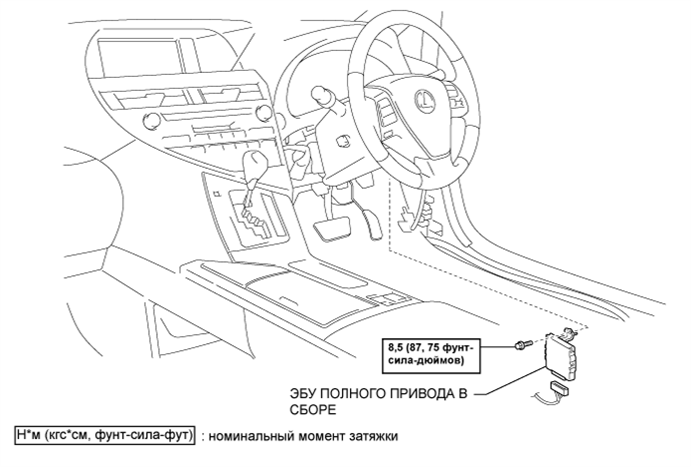 8,5 (87, 75 фунт-сила-дюймов)

ЭБУ ПОЛНОГО ПРИВОДА В СБОРЕ

Н*м (кгс*см, фунт-сила-фут) : номинальный момент затяжки