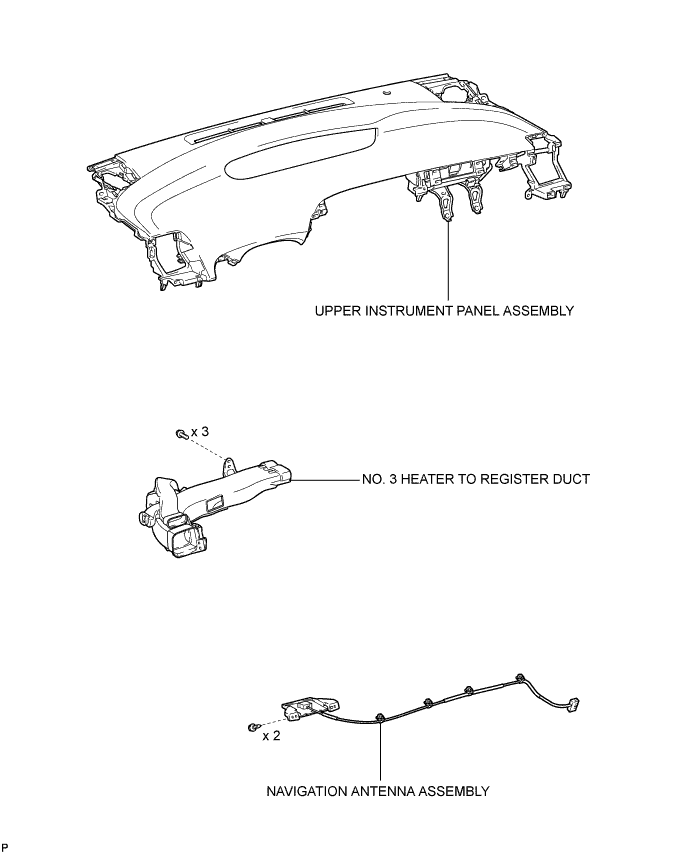 UPPER INSTRUMENT PANEL ASSEMBLY

x 3

NO. 3 HEATER TO REGISTER DUCT

x 2

NAVIGATION ANTENNA ASSEMBLY

P