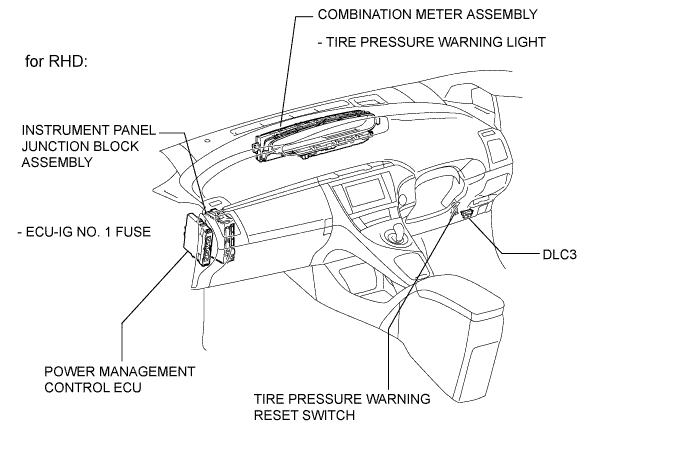 COMBINATION METER ASSEMBLY

- TIRE PRESSURE WARNING LIGHT

for RHD:

INSTRUMENT PANEL JUNCTION BLOCK ASSEMBLY

- ECU-IG NO. 1 FUSE

DLC3

POWER MANAGEMENT CONTROL ECU

TIRE PRESSURE WARNING RESET SWITCH