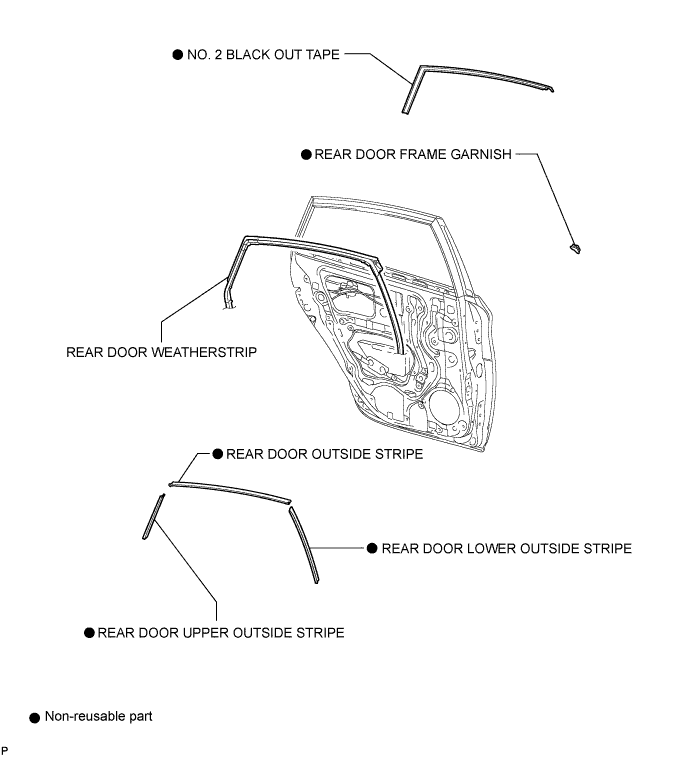 ● NO. 2 BLACK OUT TAPE

● REAR DOOR FRAME GARNISH

REAR DOOR WEATHERSTRIP

● REAR DOOR OUTSIDE STRIPE

● REAR DOOR LOWER OUTSIDE STRIPE

● REAR DOOR UPPER OUTSIDE STRIPE

● Non-reusable part

P