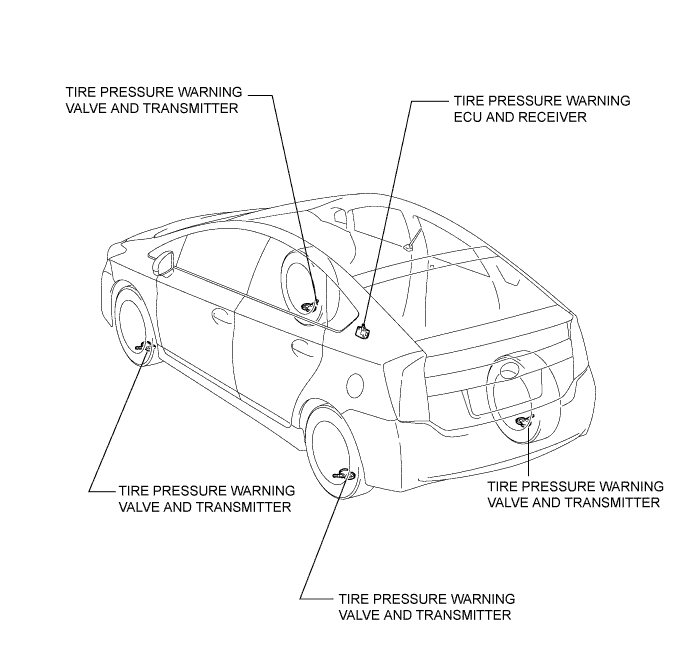 TIRE PRESSURE WARNING VALVE AND TRANSMITTER

TIRE PRESSURE WARNING ECU AND RECEIVER

TIRE PRESSURE WARNING VALVE AND TRANSMITTER

TIRE PRESSURE WARNING VALVE AND TRANSMITTER

TIRE PRESSURE WARNING VALVE AND TRANSMITTER