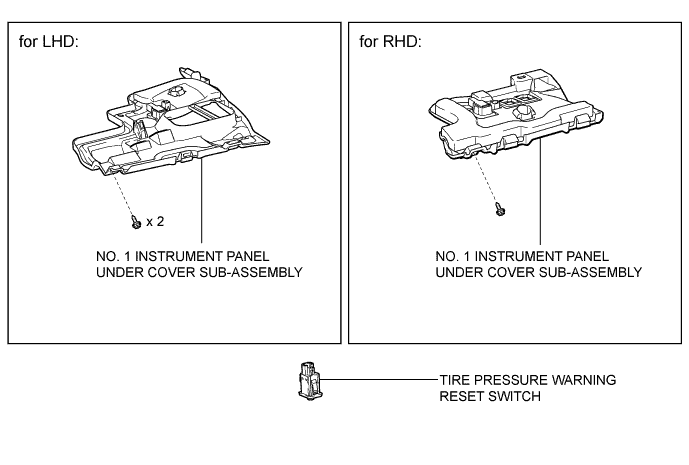 for LHD:

x 2

NO. 1 INSTRUMENT PANEL UNDER COVER SUB-ASSEMBLY

for RHD:

NO. 1 INSTRUMENT PANEL UNDER COVER SUB-ASSEMBLY

TIRE PRESSURE WARNING RESET SWITCH