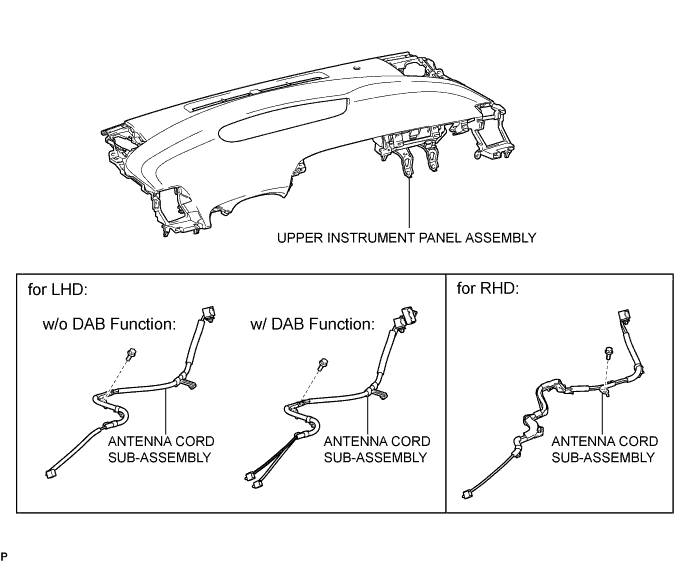 UPPER INSTRUMENT PANEL ASSEMBLY

for LHD:

w/o DAB Function:

ANTENNA CORD SUB-ASSEMBLY

w/ DAB Function:

ANTENNA CORD SUB-ASSEMBLY

for RHD:

ANTENNA CORD SUB-ASSEMBLY

P