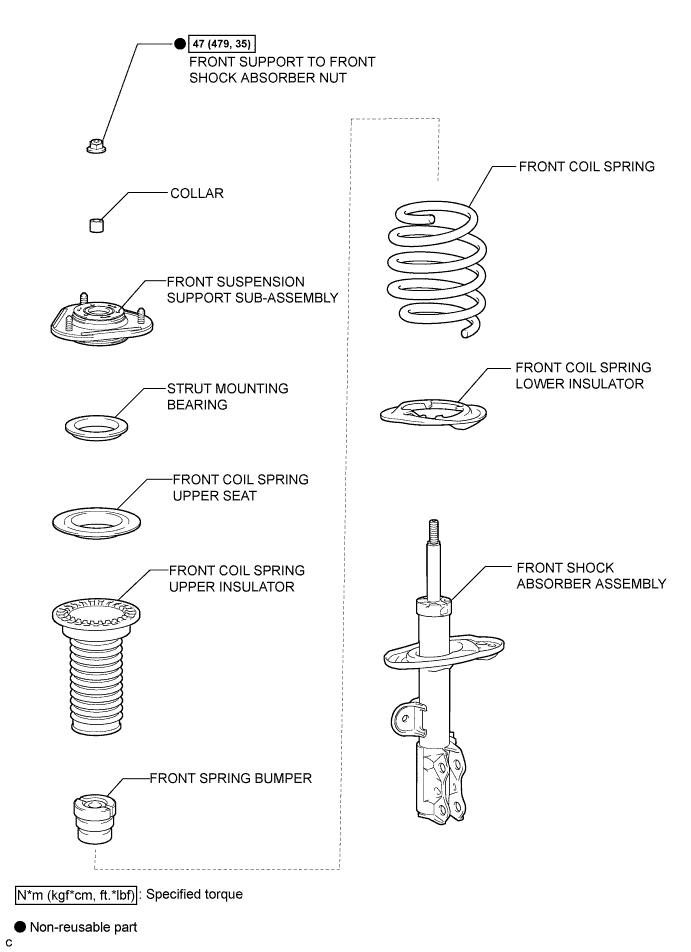 ● 47 (479, 35)
FRONT SUPPORT TO FRONT SHOCK ABSORBER NUT

COLLAR

FRONT SUSPENSION SUPPORT SUB-ASSEMBLY

STRUT MOUNTING BEARING

FRONT COIL SPRING UPPER SEAT

FRONT COIL SPRING UPPER INSULATOR

FRONT SPRING BUMPER

FRONT COIL SPRING

FRONT COIL SPRING LOWER INSULATOR

FRONT SHOCK ABSORBER ASSEMBLY

N*m (kgf*cm, ft.*lbf) : Specified torque

● Non-reusable part

C