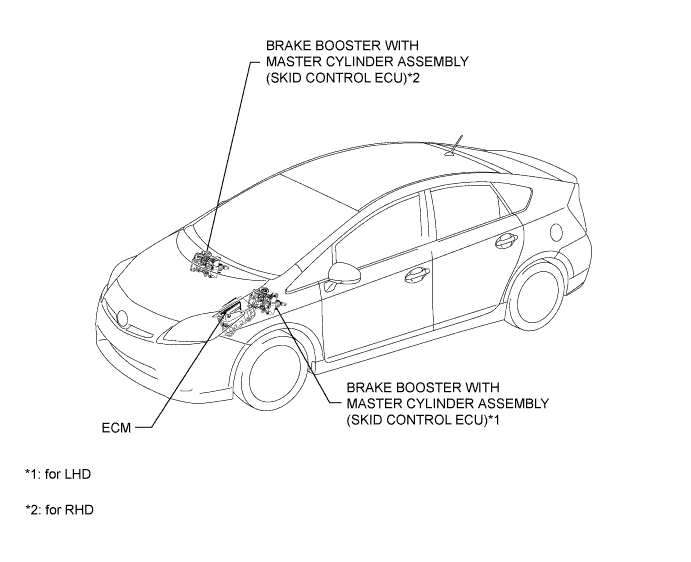 BRAKE BOOSTER WITH MASTER CYLINDER ASSEMBLY (SKID CONTROL ECU)*2

BRAKE BOOSTER WITH MASTER CYLINDER ASSEMBLY (SKID CONTROL ECU)*1

ECM

*1: for LHD

*2: for RHD