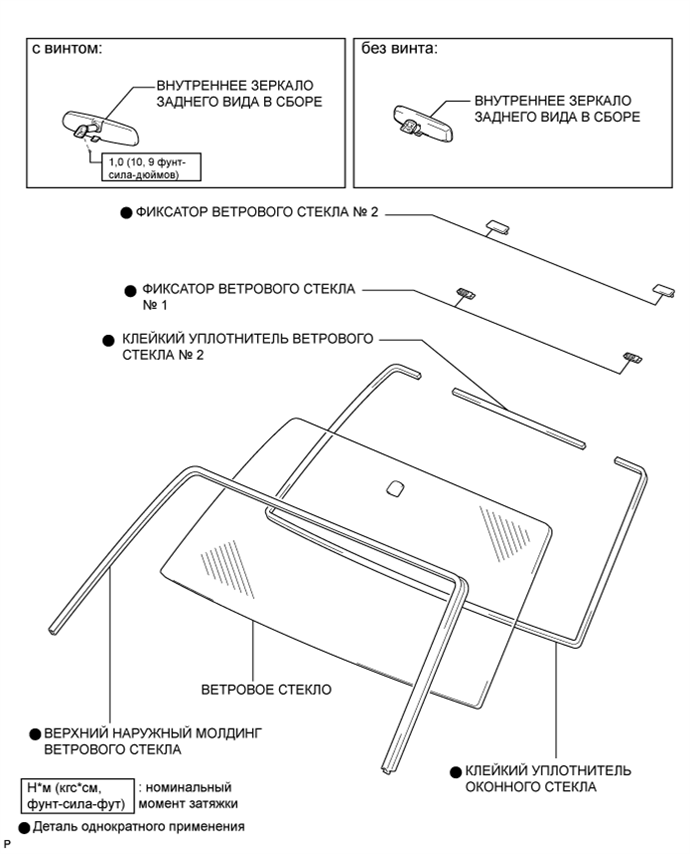 с винтом:

ВНУТРЕННЕЕ ЗЕРКАЛО ЗАДНЕГО ВИДА В СБОРЕ

1,0 (10, 9 фунт-сила-дюймов)

без винта:

ВНУТРЕННЕЕ ЗЕРКАЛО ЗАДНЕГО ВИДА В СБОРЕ

● ФИКСАТОР ВЕТРОВОГО СТЕКЛА № 2

● ФИКСАТОР ВЕТРОВОГО СТЕКЛА № 1

● КЛЕЙКИЙ УПЛОТНИТЕЛЬ ВЕТРОВОГО СТЕКЛА № 2

ВЕТРОВОЕ СТЕКЛО

● ВЕРХНИЙ НАРУЖНЫЙ МОЛДИНГ ВЕТРОВОГО СТЕКЛА

● КЛЕЙКИЙ УПЛОТНИТЕЛЬ ОКОННОГО СТЕКЛА

Н*м (кгс*см, фунт-сила-фут) : номинальный момент затяжки

● Деталь однократного применения

P