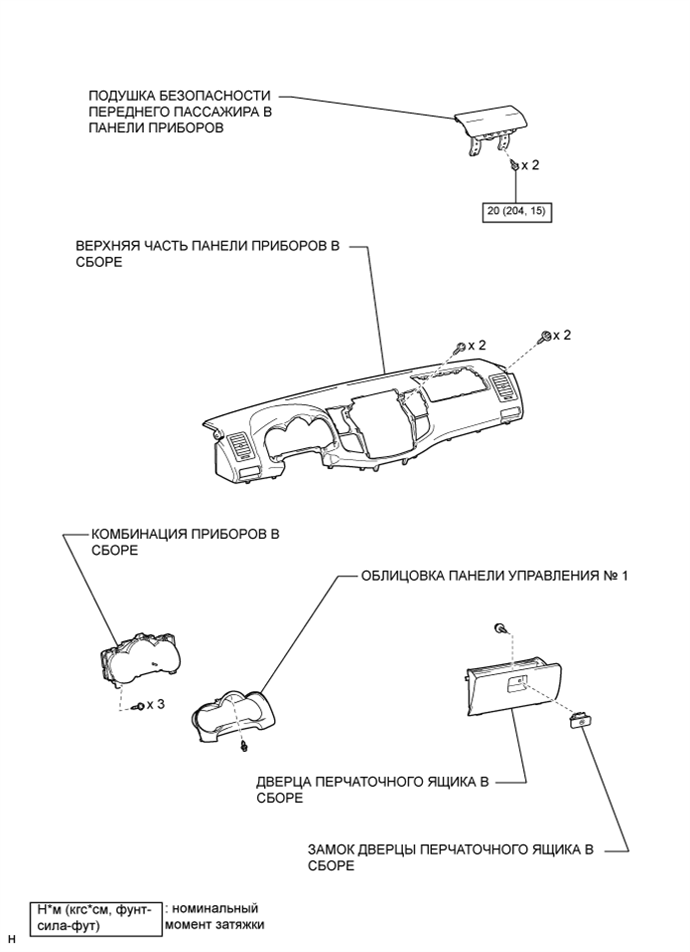 ПОДУШКА БЕЗОПАСНОСТИ ПЕРЕДНЕГО ПАССАЖИРА В ПАНЕЛИ ПРИБОРОВ

x 2

20 (204, 15)

ВЕРХНЯЯ ЧАСТЬ ПАНЕЛИ ПРИБОРОВ В СБОРЕ

x 2

x 2

КОМБИНАЦИЯ ПРИБОРОВ В СБОРЕ

ОБЛИЦОВКА ПАНЕЛИ УПРАВЛЕНИЯ № 1

x 3

ДВЕРЦА ПЕРЧАТОЧНОГО ЯЩИКА В СБОРЕ

ЗАМОК ДВЕРЦЫ ПЕРЧАТОЧНОГО ЯЩИКА В СБОРЕ

Н*м (кгс*см, фунт-сила-фут) : номинальный момент затяжки

H