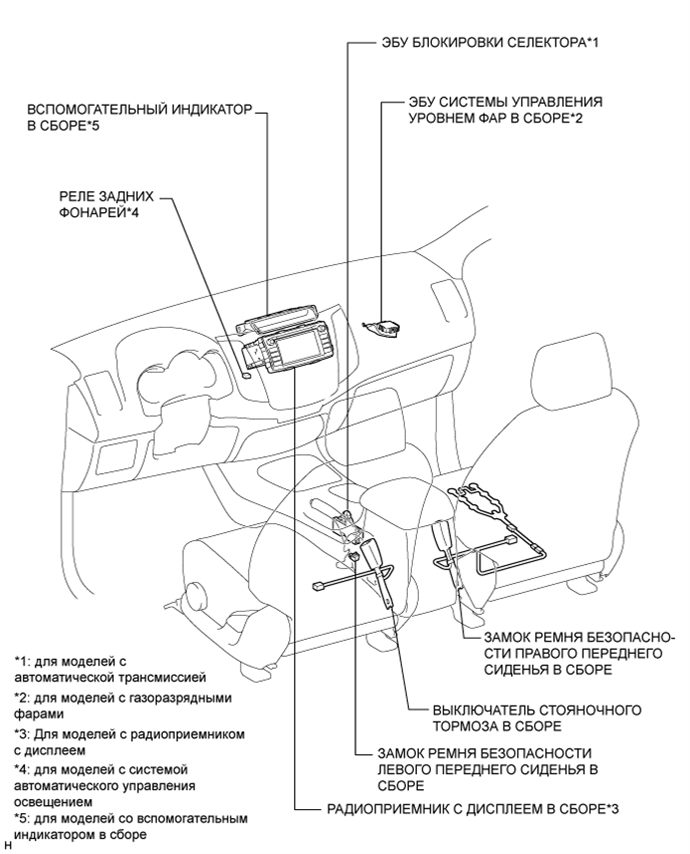 ЭБУ БЛОКИРОВКИ СЕЛЕКТОРА*1

ЭБУ СИСТЕМЫ УПРАВЛЕНИЯ УРОВНЕМ ФАР В СБОРЕ*2

ВСПОМОГАТЕЛЬНЫЙ ИНДИКАТОР В СБОРЕ*5

РЕЛЕ ЗАДНИХ ФОНАРЕЙ*4

ЗАМОК РЕМНЯ БЕЗОПАСНОСТИ ПРАВОГО ПЕРЕДНЕГО СИДЕНЬЯ В СБОРЕ

ВЫКЛЮЧАТЕЛЬ СТОЯНОЧНОГО ТОРМОЗА В СБОРЕ

ЗАМОК РЕМНЯ БЕЗОПАСНОСТИ ЛЕВОГО ПЕРЕДНЕГО СИДЕНЬЯ В СБОРЕ

РАДИОПРИЕМНИК С ДИСПЛЕЕМ В СБОРЕ*3

*1: для моделей с автоматической трансмиссией

*2: для моделей с газоразрядными фарами

*3: Для моделей с радиоприемником с дисплеем

*4: для моделей с системой автоматического управления освещением

*5: для моделей со вспомогательным индикатором в сборе

H