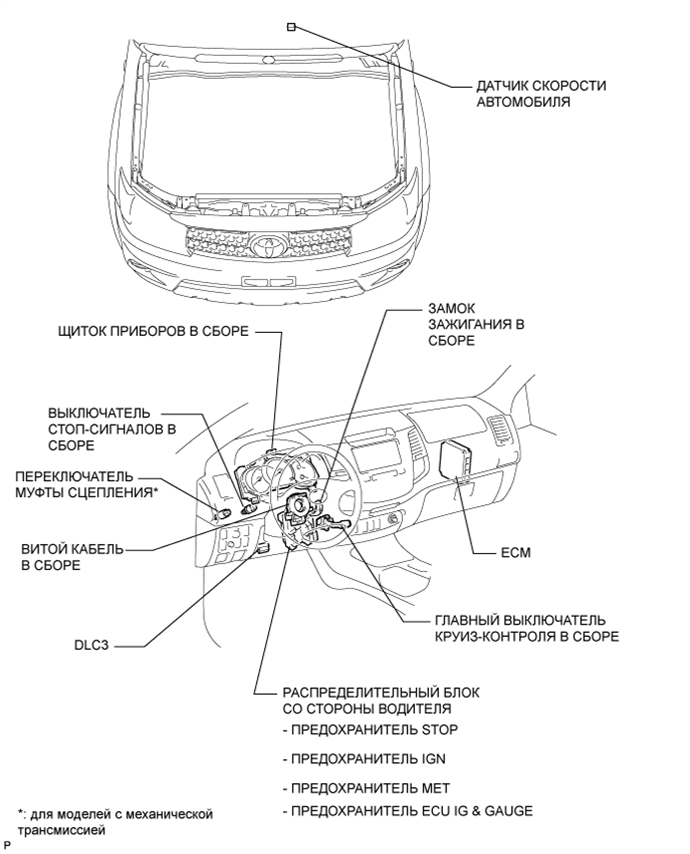 ДАТЧИК СКОРОСТИ АВТОМОБИЛЯ

ЩИТОК ПРИБОРОВ В СБОРЕ

ЗАМОК ЗАЖИГАНИЯ В СБОРЕ

ВЫКЛЮЧАТЕЛЬ СТОП-СИГНАЛОВ В СБОРЕ

ПЕРЕКЛЮЧАТЕЛЬ МУФТЫ СЦЕПЛЕНИЯ*

ВИТОЙ КАБЕЛЬ В СБОРЕ

ECM

DLC3

ГЛАВНЫЙ ВЫКЛЮЧАТЕЛЬ КРУИЗ-КОНТРОЛЯ В СБОРЕ

РАСПРЕДЕЛИТЕЛЬНЫЙ БЛОК СО СТОРОНЫ ВОДИТЕЛЯ
- ПРЕДОХРАНИТЕЛЬ STOP
- ПРЕДОХРАНИТЕЛЬ IGN
- ПРЕДОХРАНИТЕЛЬ MET
- ПРЕДОХРАНИТЕЛЬ ECU IG & GAUGE

*: для моделей с механической трансмиссией

P