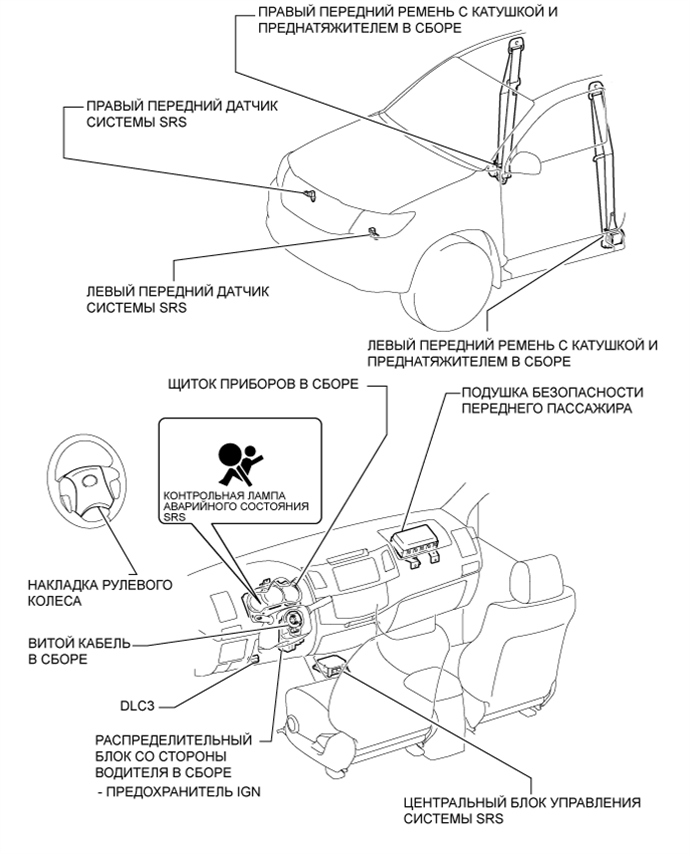 ПРАВЫЙ ПЕРЕДНИЙ РЕМЕНЬ С КАТУШКОЙ И ПРЕДНАТЯЖИТЕЛЕМ В СБОРЕ

ПРАВЫЙ ПЕРЕДНИЙ ДАТЧИК СИСТЕМЫ SRS

ЛЕВЫЙ ПЕРЕДНИЙ ДАТЧИК СИСТЕМЫ SRS

ЛЕВЫЙ ПЕРЕДНИЙ РЕМЕНЬ С КАТУШКОЙ И ПРЕДНАТЯЖИТЕЛЕМ В СБОРЕ

ЩИТОК ПРИБОРОВ В СБОРЕ

ПОДУШКА БЕЗОПАСНОСТИ ПЕРЕДНЕГО ПАССАЖИРА

КОНТРОЛЬНАЯ ЛАМПА АВАРИЙНОГО СОСТОЯНИЯ SRS

НАКЛАДКА РУЛЕВОГО КОЛЕСА

ВИТОЙ КАБЕЛЬ В СБОРЕ

DLC3

РАСПРЕДЕЛИТЕЛЬНЫЙ БЛОК СО СТОРОНЫ ВОДИТЕЛЯ В СБОРЕ
- ПРЕДОХРАНИТЕЛЬ IGN

ЦЕНТРАЛЬНЫЙ БЛОК УПРАВЛЕНИЯ СИСТЕМЫ SRS