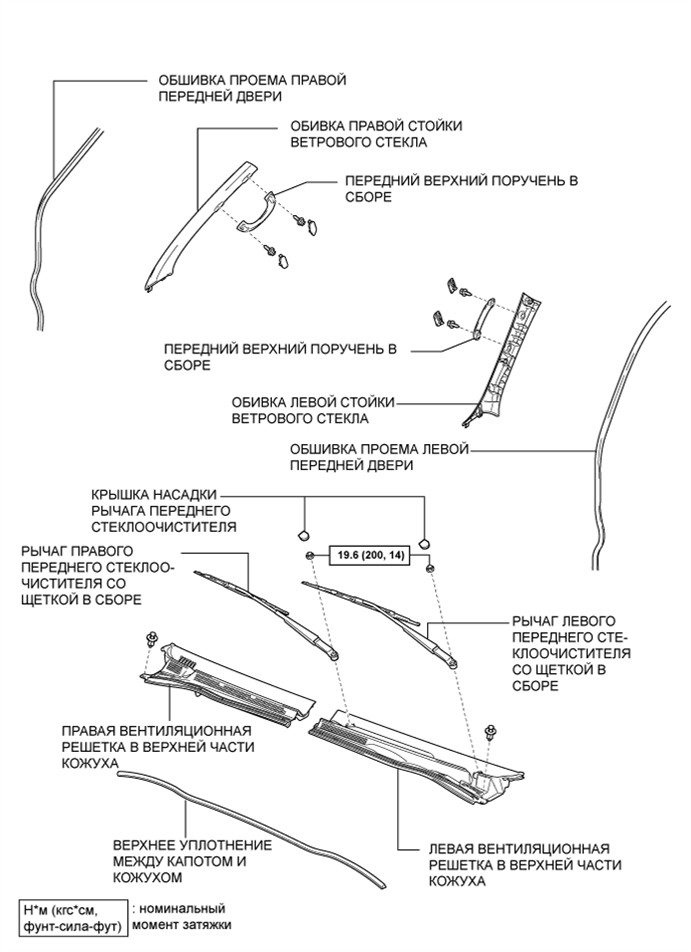 ОБШИВКА ПРОЕМА ПРАВОЙ ПЕРЕДНЕЙ ДВЕРИ

ОБИВКА ПРАВОЙ СТОЙКИ ВЕТРОВОГО СТЕКЛА

ПЕРЕДНИЙ ВЕРХНИЙ ПОРУЧЕНЬ В СБОРЕ

ПЕРЕДНИЙ ВЕРХНИЙ ПОРУЧЕНЬ В СБОРЕ

ОБИВКА ЛЕВОЙ СТОЙКИ ВЕТРОВОГО СТЕКЛА

ОБШИВКА ПРОЕМА ЛЕВОЙ ПЕРЕДНЕЙ ДВЕРИ

КРЫШКА НАСАДКИ РЫЧАГА ПЕРЕДНЕГО СТЕКЛООЧИСТИТЕЛЯ

19.6 (200, 14)

РЫЧАГ ПРАВОГО ПЕРЕДНЕГО СТЕКЛООЧИСТИТЕЛЯ СО ЩЕТКОЙ В СБОРЕ

РЫЧАГ ЛЕВОГО ПЕРЕДНЕГО СТЕКЛООЧИСТИТЕЛЯ СО ЩЕТКОЙ В СБОРЕ

ПРАВАЯ ВЕНТИЛЯЦИОННАЯ РЕШЕТКА В ВЕРХНЕЙ ЧАСТИ КОЖУХА

ВЕРХНЕЕ УПЛОТНЕНИЕ МЕЖДУ КАПОТОМ И КОЖУХОМ

ЛЕВАЯ ВЕНТИЛЯЦИОННАЯ РЕШЕТКА В ВЕРХНЕЙ ЧАСТИ КОЖУХА

Н*м (кгс*см, фунт-сила-фут) : номинальный момент затяжки