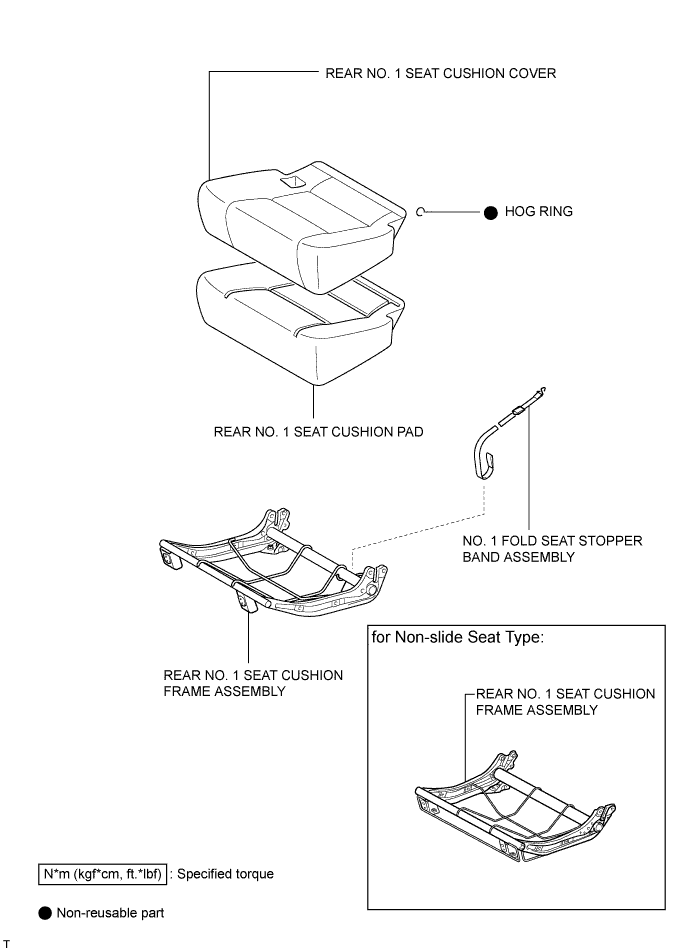 REAR NO. 1 SEAT CUSHION COVER

● HOG RING

REAR NO. 1 SEAT CUSHION PAD

NO. 1 FOLD SEAT STOPPER BAND ASSEMBLY

REAR NO. 1 SEAT CUSHION FRAME ASSEMBLY

for Non-slide Seat Type:

REAR NO. 1 SEAT CUSHION FRAME ASSEMBLY

N*m (kgf*cm, ft.*lbf) : Specified torque

● Non-reusable part

T