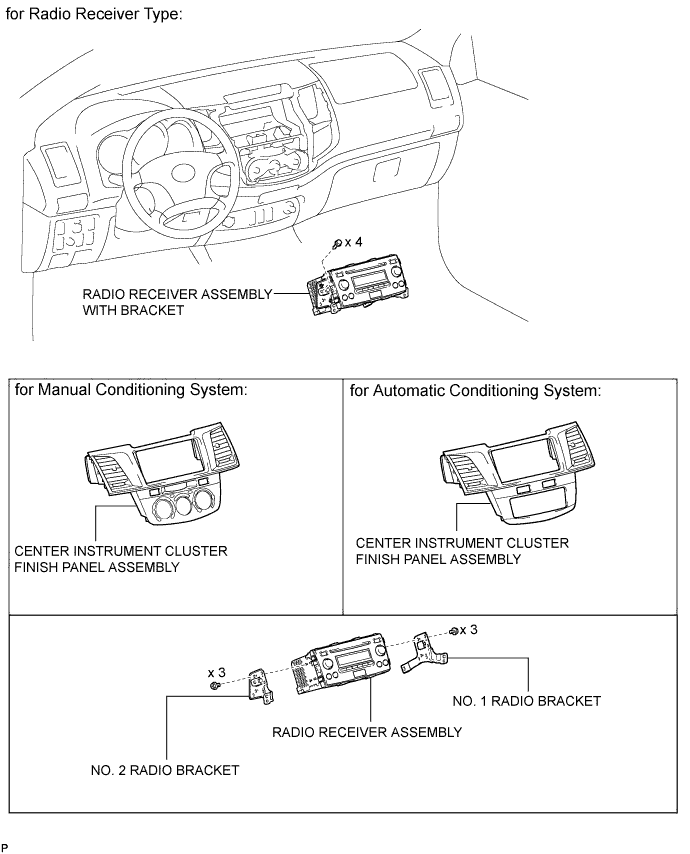 for Radio Receiver Type:

x 4

RADIO RECEIVER ASSEMBLY WITH BRACKET

for Manual Conditioning System:

CENTER INSTRUMENT CLUSTER FINISH PANEL ASSEMBLY

for Automatic Conditioning System:

CENTER INSTRUMENT CLUSTER FINISH PANEL ASSEMBLY

x 3

x 3

NO. 1 RADIO BRACKET

RADIO RECEIVER ASSEMBLY

NO. 2 RADIO BRACKET

P