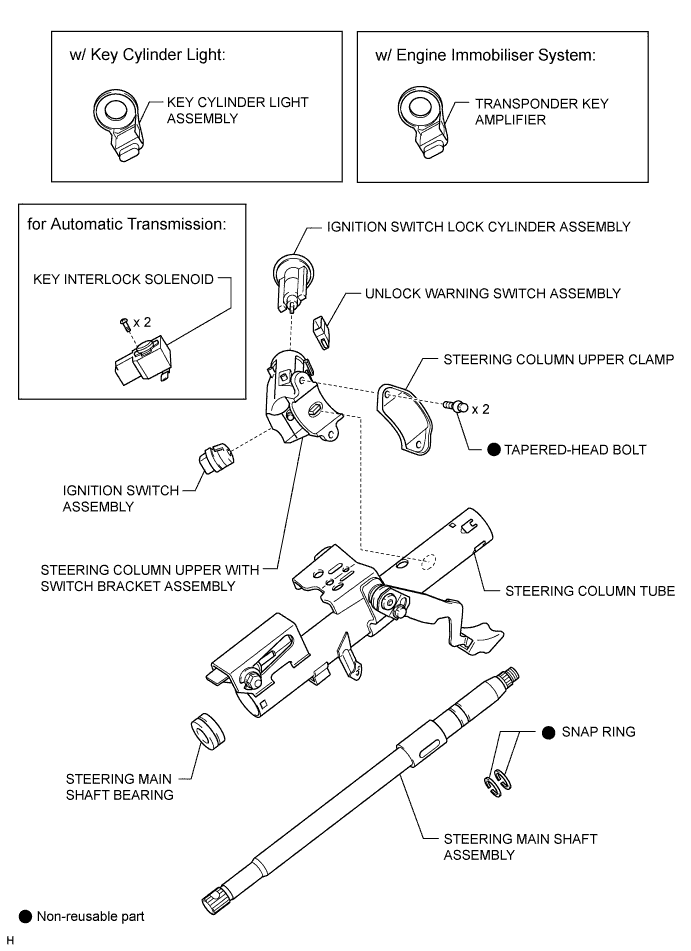 w/ Key Cylinder Light:

KEY CYLINDER LIGHT ASSEMBLY

w/ Engine Immobiliser System:

TRANSPONDER KEY AMPLIFIER

for Automatic Transmission:

KEY INTERLOCK SOLENOID

x 2

IGNITION SWITCH LOCK CYLINDER ASSEMBLY

UNLOCK WARNING SWITCH ASSEMBLY

STEERING COLUMN UPPER CLAMP

x 2

● TAPERED-HEAD BOLT

IGNITION SWITCH ASSEMBLY

STEERING COLUMN UPPER WITH SWITCH BRACKET ASSEMBLY

STEERING COLUMN TUBE

● SNAP RING

STEERING MAIN SHAFT BEARING

STEERING MAIN SHAFT ASSEMBLY

● Non-reusable part

H