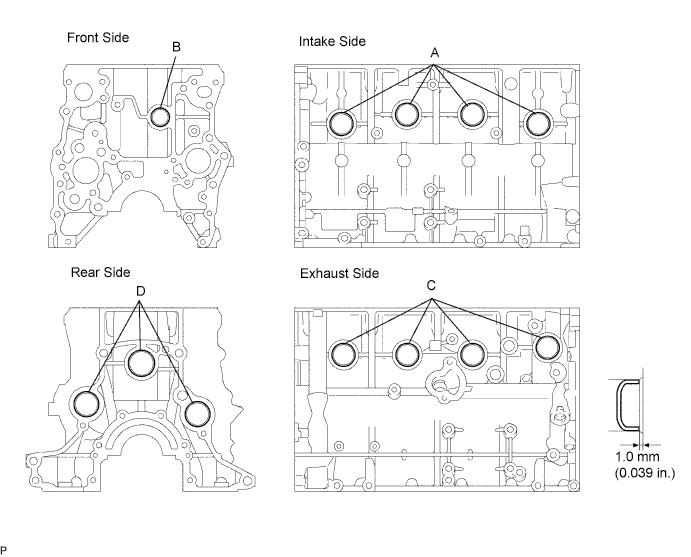 Front Side

B

Intake Side

A

Rear Side

D

Exhaust Side

C

1.0 mm
(0.039 in.)

P