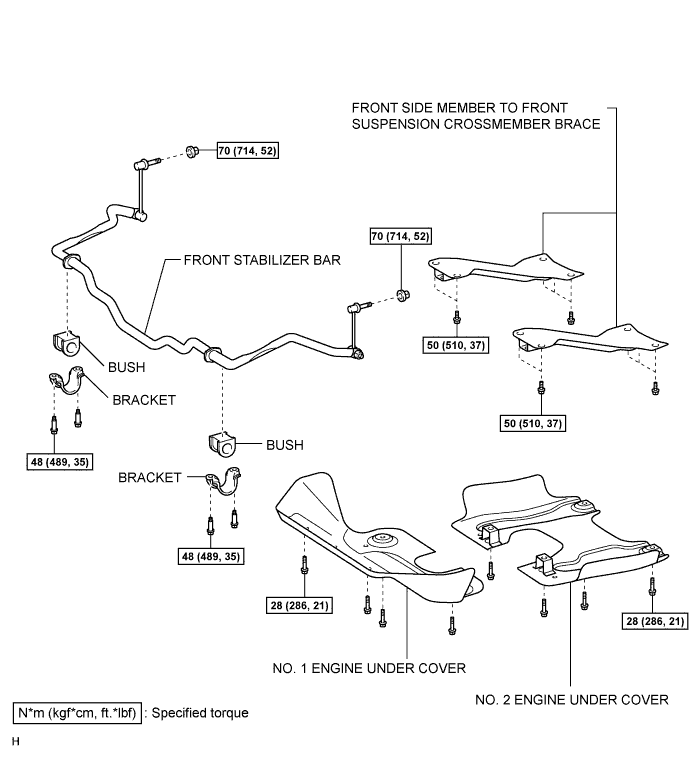 FRONT SIDE MEMBER TO FRONT SUSPENSION CROSSMEMBER BRACE

70 (714, 52)

70 (714, 52)

FRONT STABILIZER BAR

50 (510, 37)

50 (510, 37)

BUSH

BRACKET

48 (489, 35)

BUSH

BRACKET

48 (489, 35)

28 (286, 21)

28 (286, 21)

NO. 1 ENGINE UNDER COVER

NO. 2 ENGINE UNDER COVER

N*m (kgf*cm, ft.*lbf) : Specified torque

H