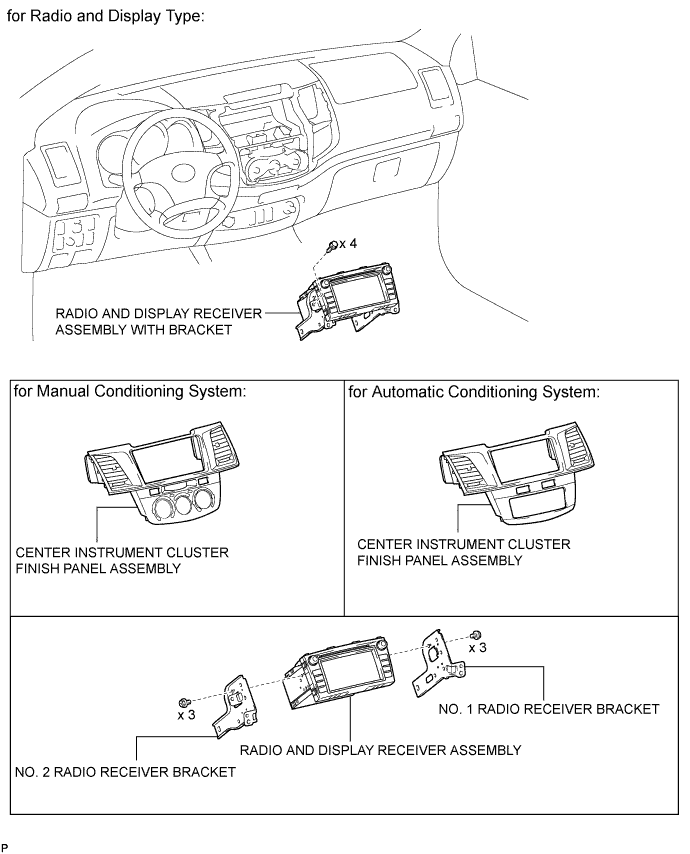 for Radio and Display Type:

x 4

RADIO AND DISPLAY RECEIVER ASSEMBLY WITH BRACKET

for Manual Conditioning System:

CENTER INSTRUMENT CLUSTER FINISH PANEL ASSEMBLY

for Automatic Conditioning System:

CENTER INSTRUMENT CLUSTER FINISH PANEL ASSEMBLY

x 3

x 3

NO. 1 RADIO RECEIVER BRACKET

RADIO AND DISPLAY RECEIVER ASSEMBLY

NO. 2 RADIO RECEIVER BRACKET

P