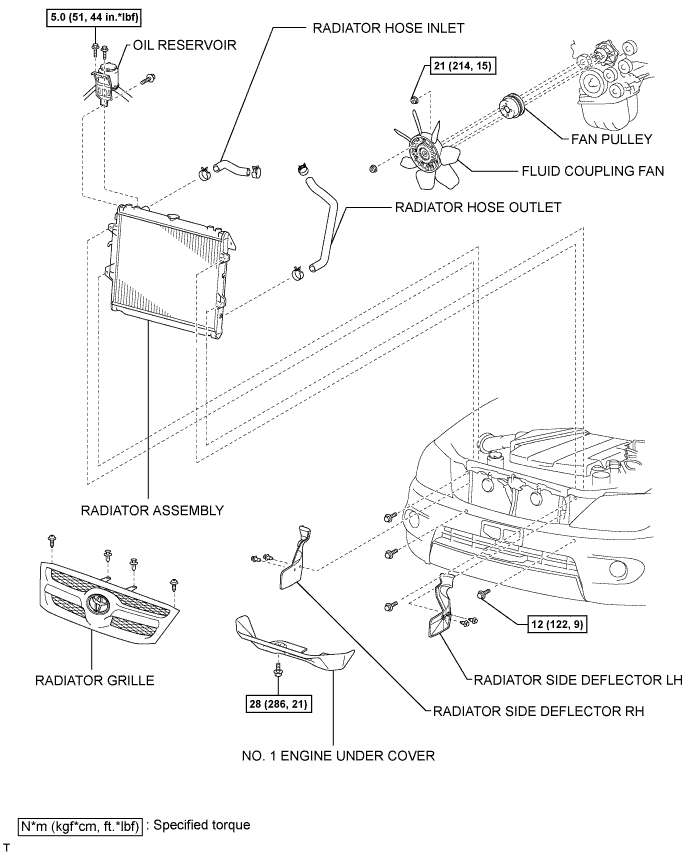 5.0 (51, 44 in.*lbf)

OIL RESERVOIR

RADIATOR HOSE INLET

21 (214, 15)

FAN PULLEY

FLUID COUPLING FAN

RADIATOR HOSE OUTLET

RADIATOR ASSEMBLY

RADIATOR GRILLE

12 (122, 9)

RADIATOR SIDE DEFLECTOR LH

28 (286, 21)

RADIATOR SIDE DEFLECTOR RH

NO. 1 ENGINE UNDER COVER

N*m (kgf*cm, ft.*lbf) : Specified torque

T