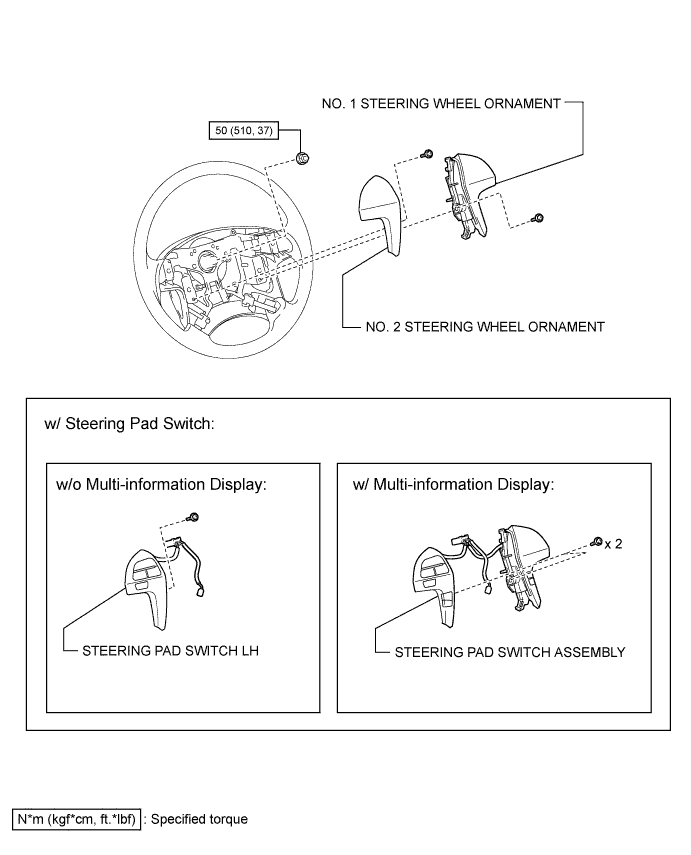 NO. 1 STEERING WHEEL ORNAMENT

50 (510, 37)

NO. 2 STEERING WHEEL ORNAMENT

w/ Steering Pad Switch:

w/o Multi-information Display:

STEERING PAD SWITCH LH

w/ Multi-information Display:

x 2

STEERING PAD SWITCH ASSEMBLY

N*m (kgf*cm, ft.*lbf) : Specified torque