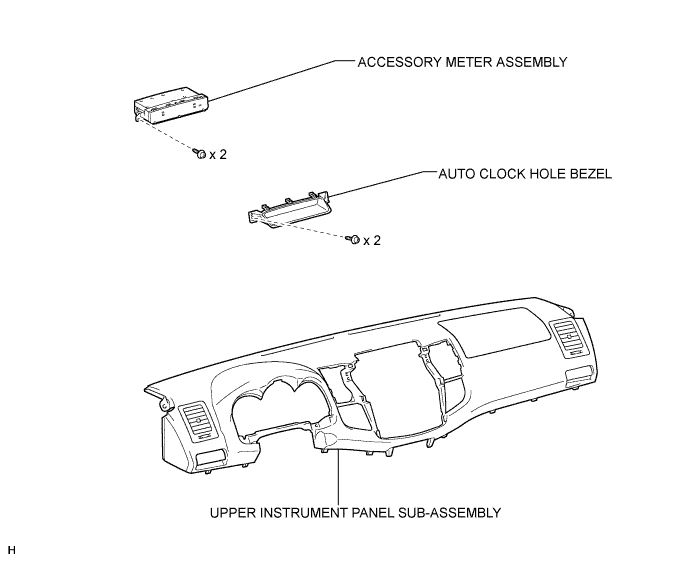 ACCESSORY METER ASSEMBLY

x 2

AUTO CLOCK HOLE BEZEL

x 2

UPPER INSTRUMENT PANEL SUB-ASSEMBLY

H