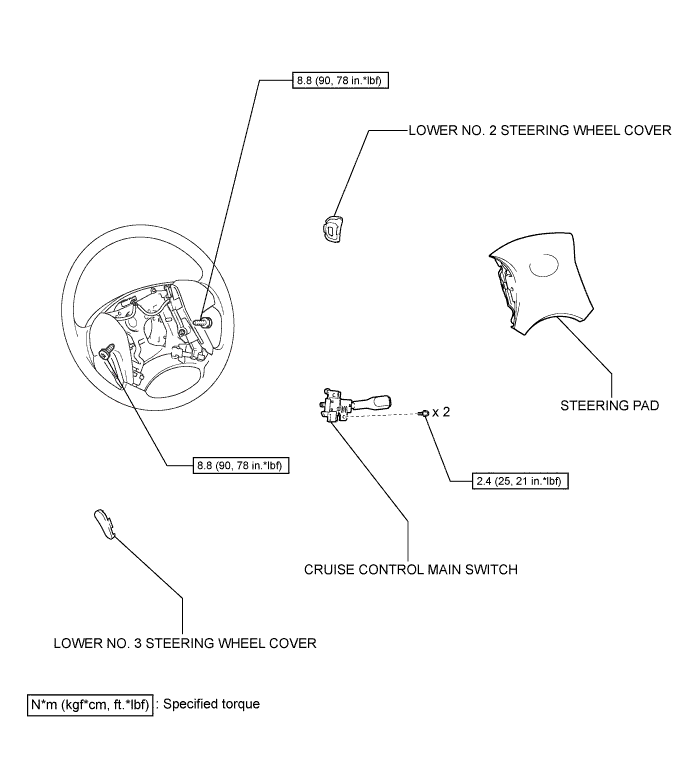 8.8 (90, 78 in.*lbf)

LOWER NO. 2 STEERING WHEEL COVER

STEERING PAD

x 2

8.8 (90, 78 in.*lbf)

2.4 (25, 21 in.*lbf)

CRUISE CONTROL MAIN SWITCH

LOWER NO. 3 STEERING WHEEL COVER

N*m (kgf*cm, ft.*lbf) : Specified torque