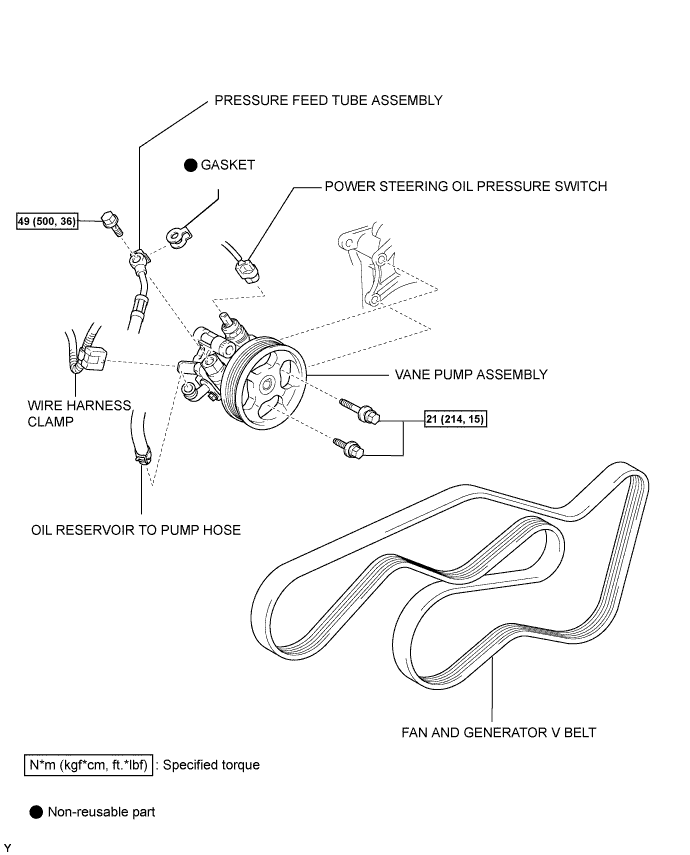 PRESSURE FEED TUBE ASSEMBLY

● GASKET

POWER STEERING OIL PRESSURE SWITCH

49 (500, 36)

VANE PUMP ASSEMBLY

WIRE HARNESS CLAMP

21 (214, 15)

OIL RESERVOIR TO PUMP HOSE

FAN AND GENERATOR V BELT

N*m (kgf*cm, ft.*lbf) : Specified torque

● Non-reusable part

Y