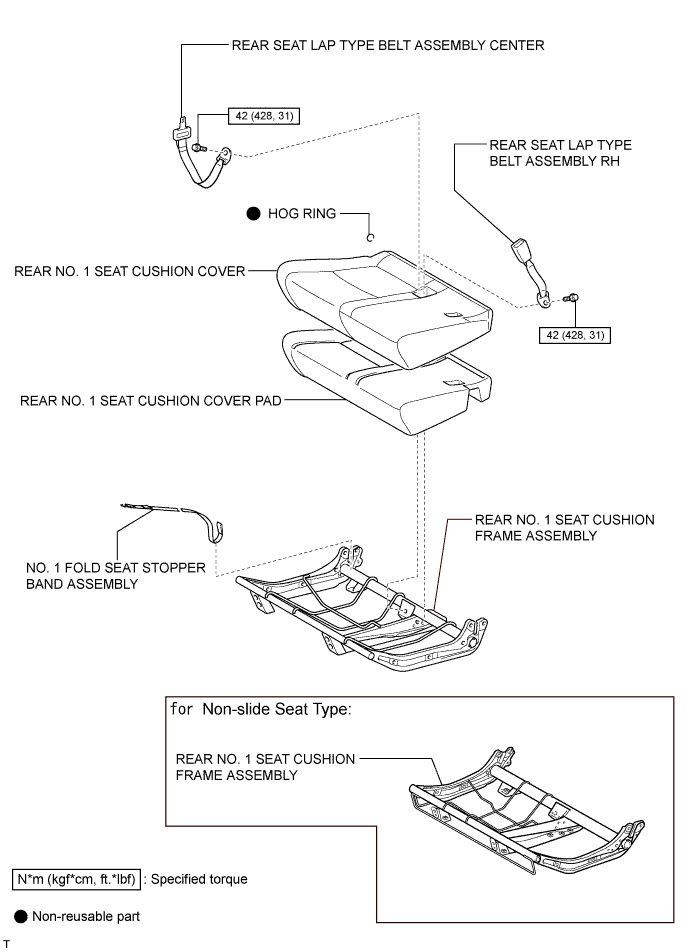 REAR SEAT LAP TYPE BELT ASSEMBLY CENTER

42 (428, 31)

REAR SEAT LAP TYPE BELT ASSEMBLY RH

● HOG RING

REAR NO. 1 SEAT CUSHION COVER

42 (428, 31)

REAR NO. 1 SEAT CUSHION COVER PAD

REAR NO. 1 SEAT CUSHION FRAME ASSEMBLY

NO. 1 FOLD SEAT STOPPER BAND ASSEMBLY

for Non-slide Seat Type:

REAR NO. 1 SEAT CUSHION FRAME ASSEMBLY

N*m (kgf*cm, ft.*lbf) : Specified torque

● Non-reusable part

T