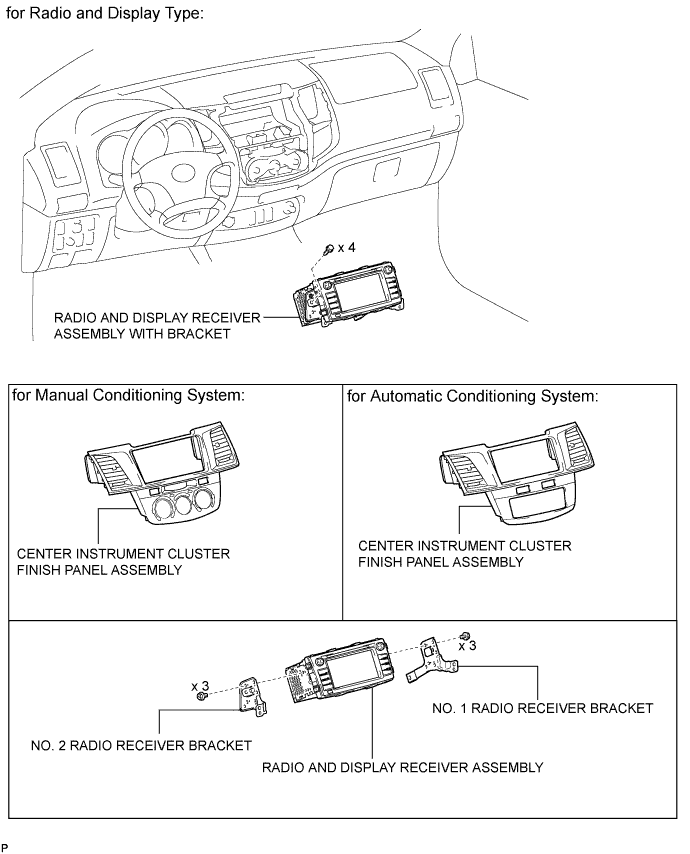 for Radio and Display Type:

x 4

RADIO AND DISPLAY RECEIVER ASSEMBLY WITH BRACKET

for Manual Conditioning System:

CENTER INSTRUMENT CLUSTER FINISH PANEL ASSEMBLY

for Automatic Conditioning System:

CENTER INSTRUMENT CLUSTER FINISH PANEL ASSEMBLY

x 3

x 3

NO. 1 RADIO RECEIVER BRACKET

NO. 2 RADIO RECEIVER BRACKET

RADIO AND DISPLAY RECEIVER ASSEMBLY

P