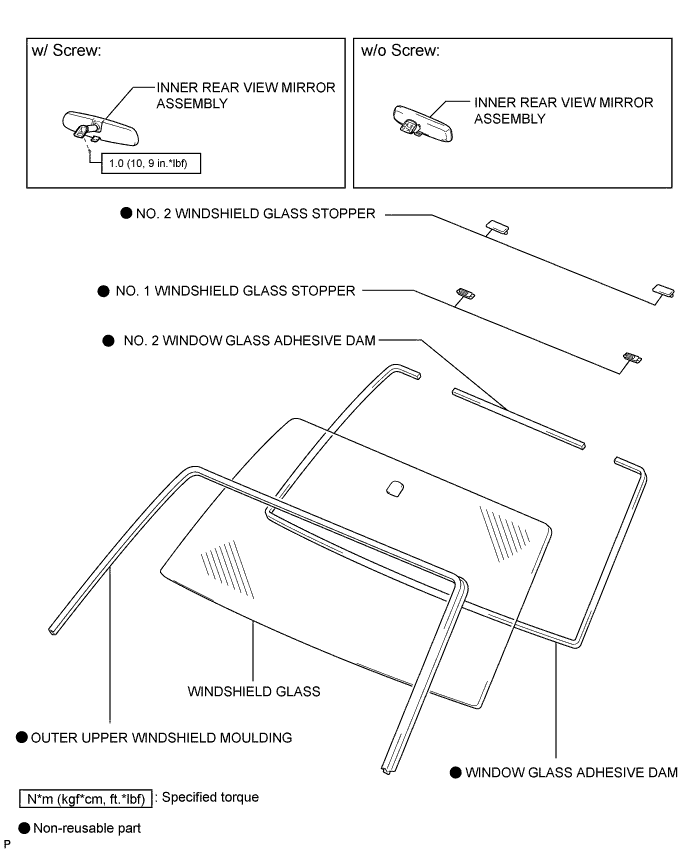 w/ Screw:

INNER REAR VIEW MIRROR ASSEMBLY

1.0 (10, 9 in.*lbf)

w/o Screw:

INNER REAR VIEW MIRROR ASSEMBLY

● NO. 2 WINDSHIELD GLASS STOPPER

● NO. 1 WINDSHIELD GLASS STOPPER

● NO. 2 WINDOW GLASS ADHESIVE DAM

WINDSHIELD GLASS

● OUTER UPPER WINDSHIELD MOULDING

● WINDOW GLASS ADHESIVE DAM

N*m (kgf*cm, ft.*lbf) : Specified torque

● Non-reusable part

P