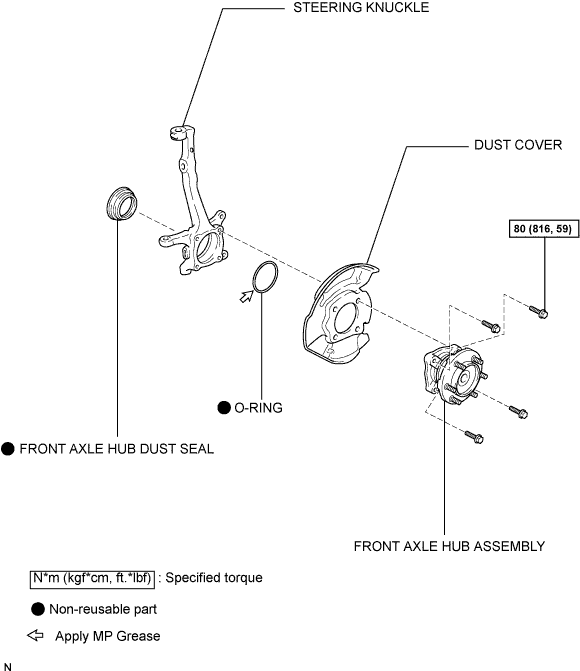 STEERING KNUCKLE

DUST COVER

80 (816, 59)

● O-RING

● FRONT AXLE HUB DUST SEAL

FRONT AXLE HUB ASSEMBLY

N*m (kgf*cm, ft.*lbf) : Specified torque

● Non-reusable part

⇦ Apply MP Grease

N