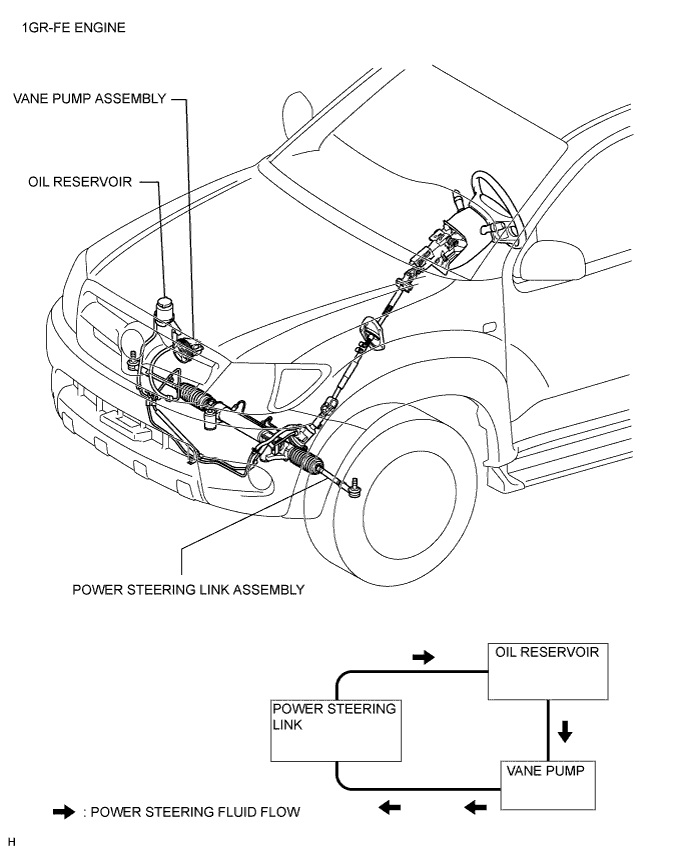 1GR-FE ENGINE

VANE PUMP ASSEMBLY

OIL RESERVOIR

POWER STEERING LINK ASSEMBLY

OIL RESERVOIR

POWER STEERING LINK

VANE PUMP

: POWER STEERING FLUID FLOW

H