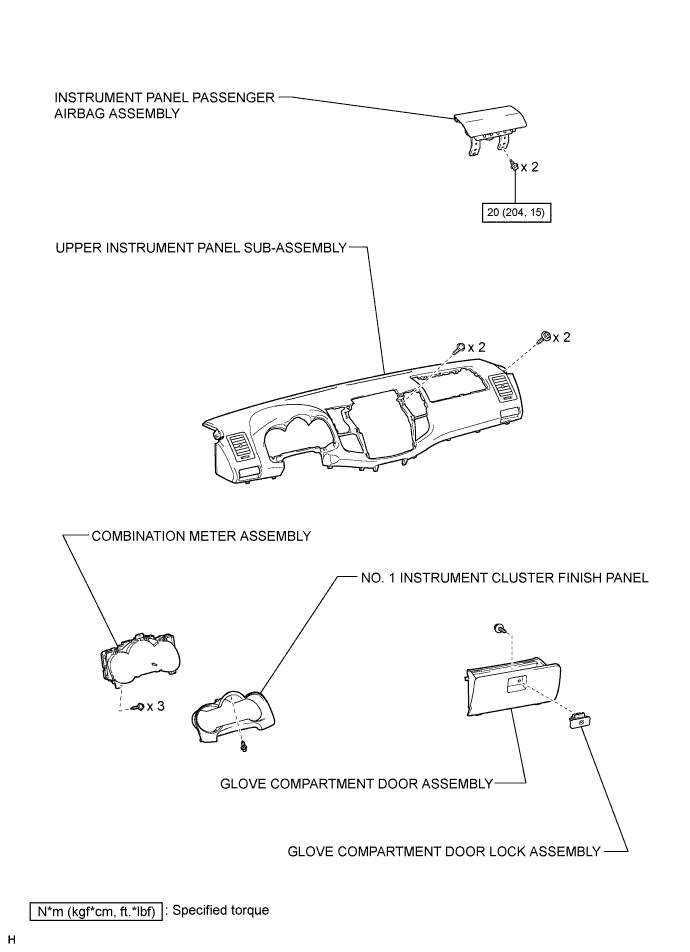 INSTRUMENT PANEL PASSENGER AIRBAG ASSEMBLY

x 2

20 (204, 15)

UPPER INSTRUMENT PANEL SUB-ASSEMBLY

x 2

x 2

COMBINATION METER ASSEMBLY

NO. 1 INSTRUMENT CLUSTER FINISH PANEL

x 3

GLOVE COMPARTMENT DOOR ASSEMBLY

GLOVE COMPARTMENT DOOR LOCK ASSEMBLY

N*m (kgf*cm, ft.*lbf) : Specified torque

H