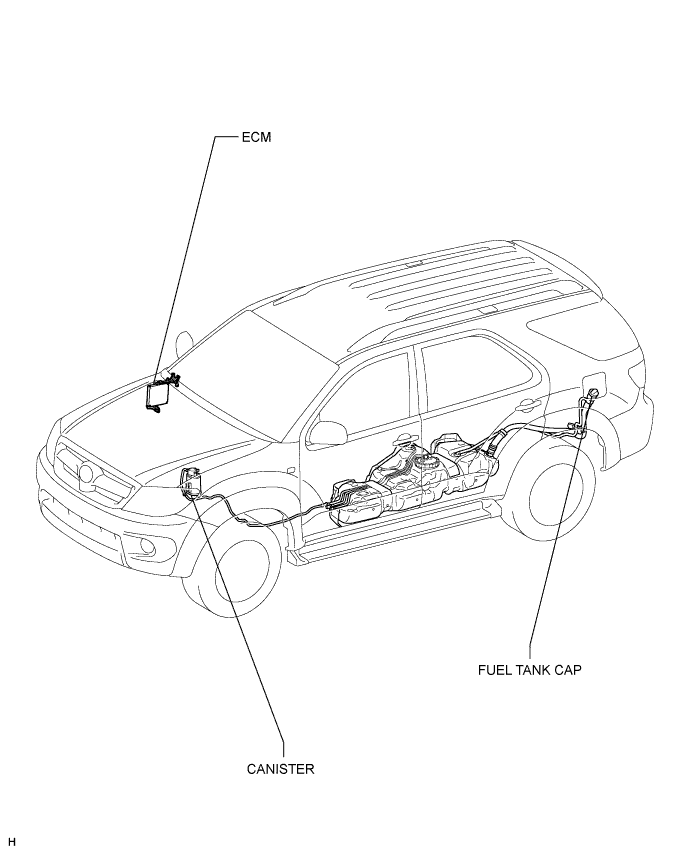 ECM

FUEL TANK CAP

CANISTER

H