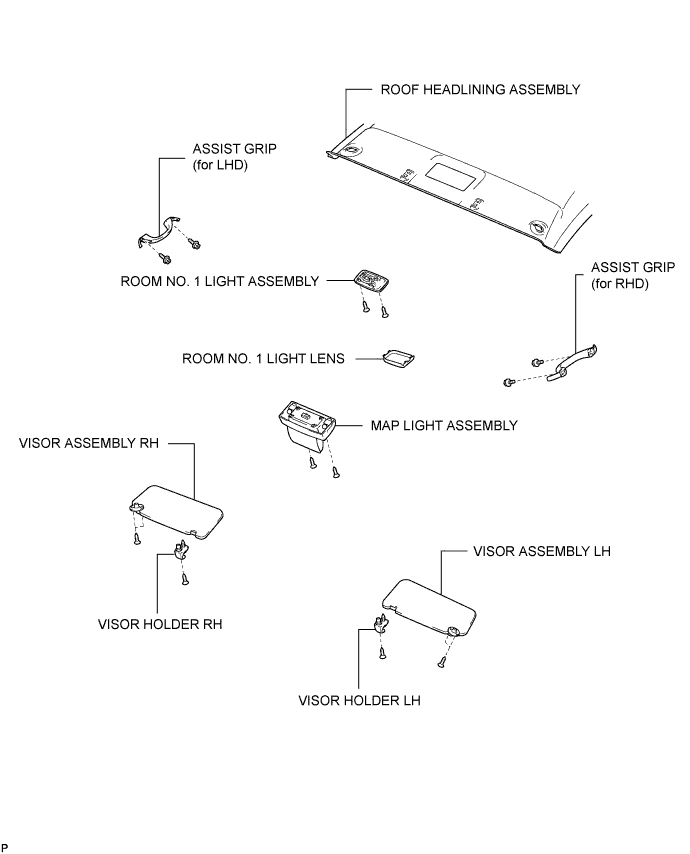 ROOF HEADLINING ASSEMBLY

ASSIST GRIP
(for LHD)

ROOM NO. 1 LIGHT ASSEMBLY

ASSIST GRIP
(for RHD)

ROOM NO. 1 LIGHT LENS

MAP LIGHT ASSEMBLY

VISOR ASSEMBLY RH

VISOR ASSEMBLY LH

VISOR HOLDER RH

VISOR HOLDER LH

P