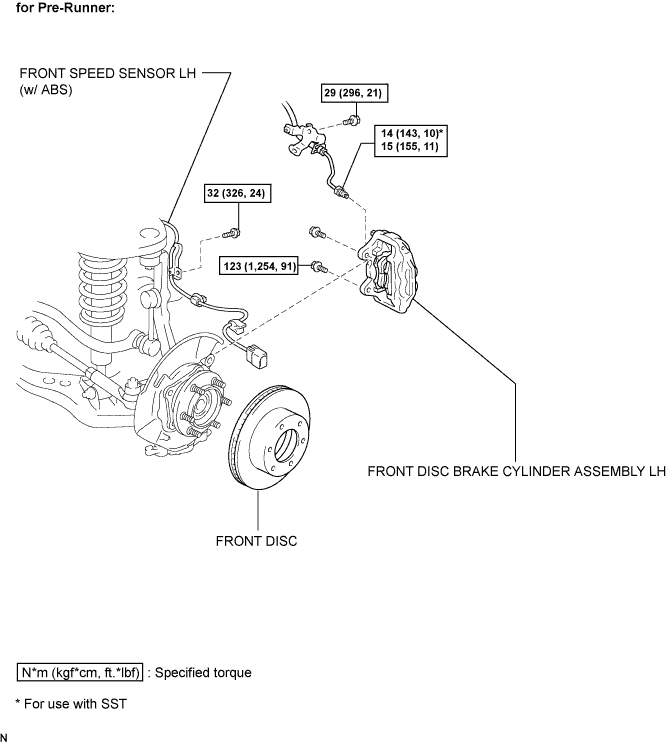 for Pre-Runner:

FRONT SPEED SENSOR LH (w/ ABS)

29 (296, 21)

14 (143, 10)*
15 (155, 11)

32 (326, 24)

123 (1,254, 91)

FRONT DISC BRAKE CYLINDER ASSEMBLY LH

FRONT DISC

N*m (kgf*cm, ft.*lbf) : Specified torque

* For use with SST

N