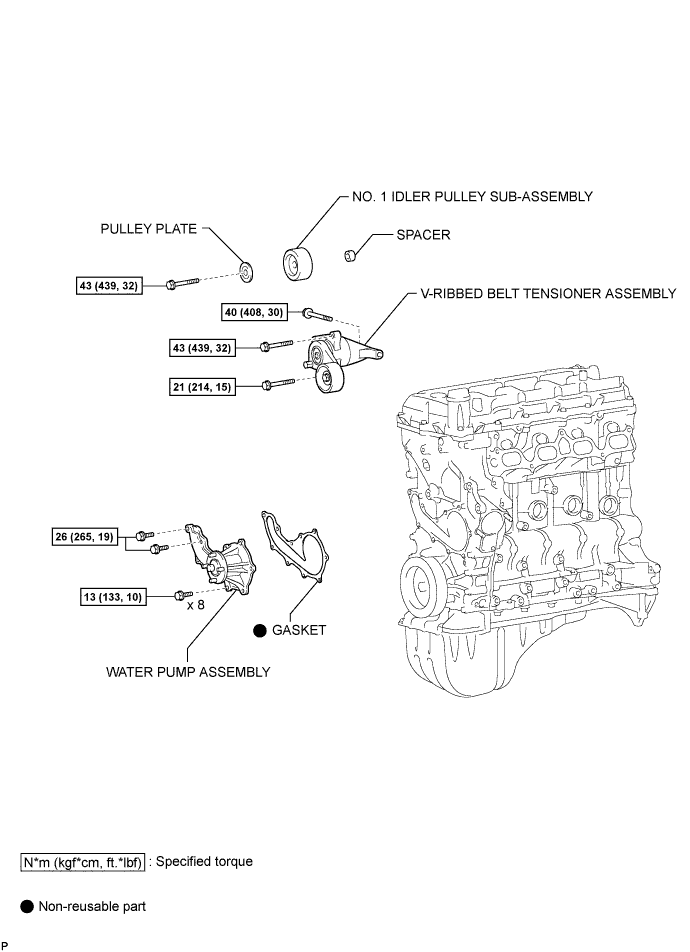 NO. 1 IDLER PULLEY SUB-ASSEMBLY

PULLEY PLATE

SPACER

43 (439, 32)

40 (408, 30)

V-RIBBED BELT TENSIONER ASSEMBLY

43 (439, 32)

21 (214, 15)

26 (265, 19)

13 (133, 10)

x 8

● GASKET

WATER PUMP ASSEMBLY

N*m (kgf*cm, ft.*lbf) : Specified torque

● Non-reusable part

P