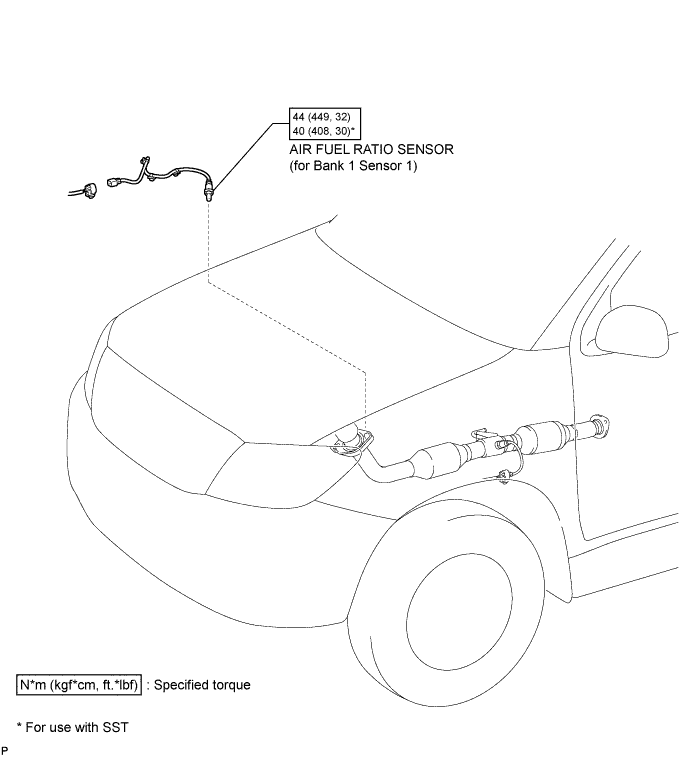 44 (449, 32)
40 (408, 30)*

AIR FUEL RATIO SENSOR
(for Bank 1 Sensor 1)

N*m (kgf*cm, ft.*lbf) : Specified torque

* For use with SST

P