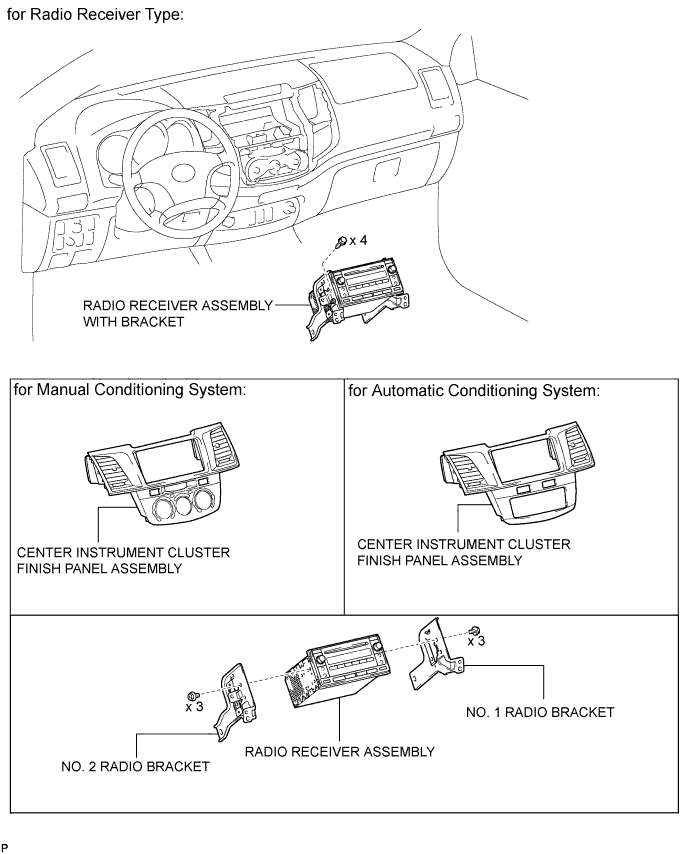 for Radio Receiver Type:

x 4

RADIO RECEIVER ASSEMBLY WITH BRACKET

for Manual Conditioning System:

CENTER INSTRUMENT CLUSTER FINISH PANEL ASSEMBLY

for Automatic Conditioning System:

CENTER INSTRUMENT CLUSTER FINISH PANEL ASSEMBLY

x 3

x 3

NO. 1 RADIO BRACKET

RADIO RECEIVER ASSEMBLY

NO. 2 RADIO BRACKET

P