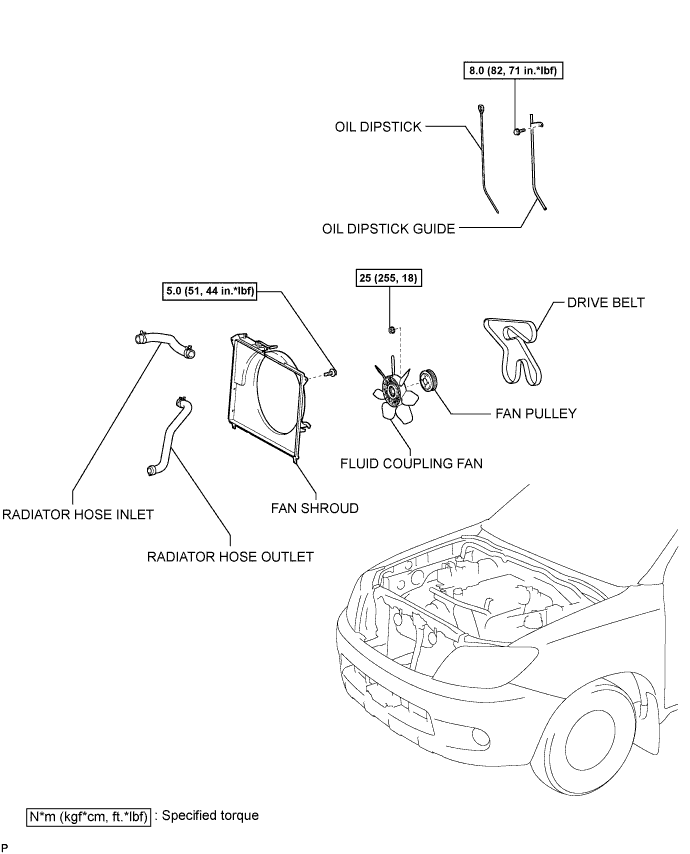 8.0 (82, 71 in.*lbf)

OIL DIPSTICK

OIL DIPSTICK GUIDE

5.0 (51, 44 in.*lbf)

25 (255, 18)

DRIVE BELT

FAN PULLEY

FLUID COUPLING FAN

FAN SHROUD

RADIATOR HOSE INLET

RADIATOR HOSE OUTLET

N*m (kgf*cm, ft.*lbf) : Specified torque

P