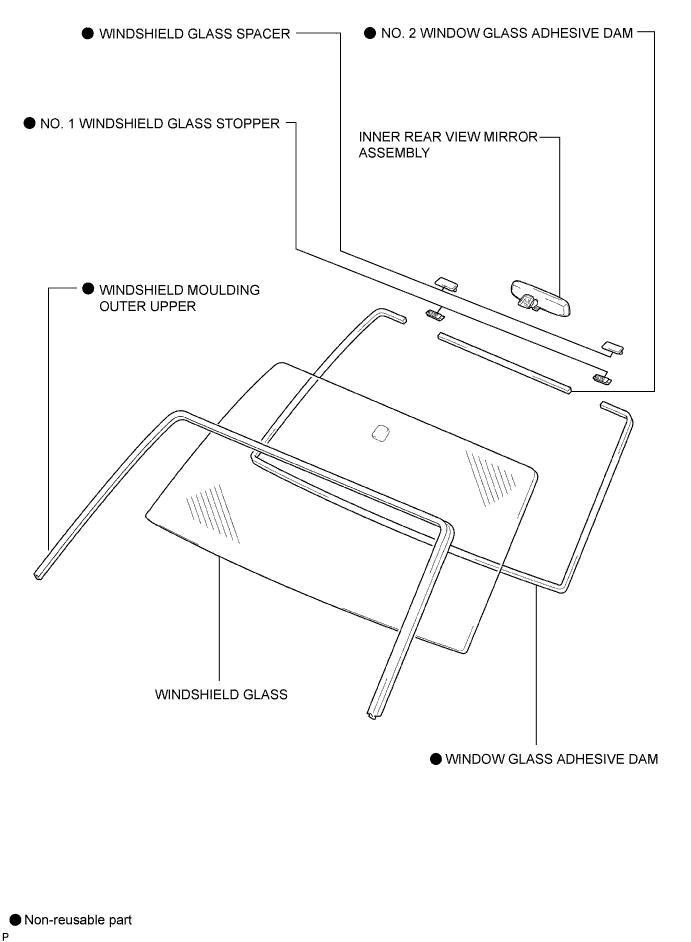 ● WINDSHIELD GLASS SPACER

● NO. 2 WINDOW GLASS ADHESIVE DAM

● NO. 1 WINDSHIELD GLASS STOPPER

INNER REAR VIEW MIRROR ASSEMBLY

● WINDSHIELD MOULDING OUTER UPPER

WINDSHIELD GLASS

● WINDOW GLASS ADHESIVE DAM

● Non-reusable part

P