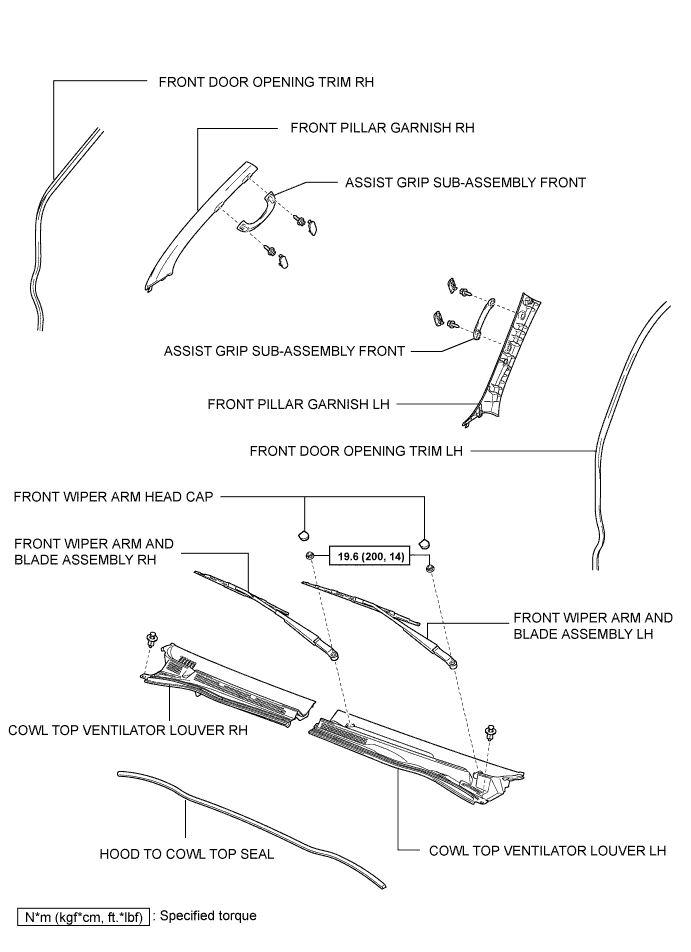 FRONT DOOR OPENING TRIM RH

FRONT PILLAR GARNISH RH

ASSIST GRIP SUB-ASSEMBLY FRONT

ASSIST GRIP SUB-ASSEMBLY FRONT

FRONT PILLAR GARNISH LH

FRONT DOOR OPENING TRIM LH

FRONT WIPER ARM HEAD CAP

FRONT WIPER ARM AND BLADE ASSEMBLY RH

19.6 (200, 14)

FRONT WIPER ARM AND BLADE ASSEMBLY LH

COWL TOP VENTILATOR LOUVER RH

HOOD TO COWL TOP SEAL

COWL TOP VENTILATOR LOUVER LH

N*m (kgf*cm, ft.*lbf) : Specified torque