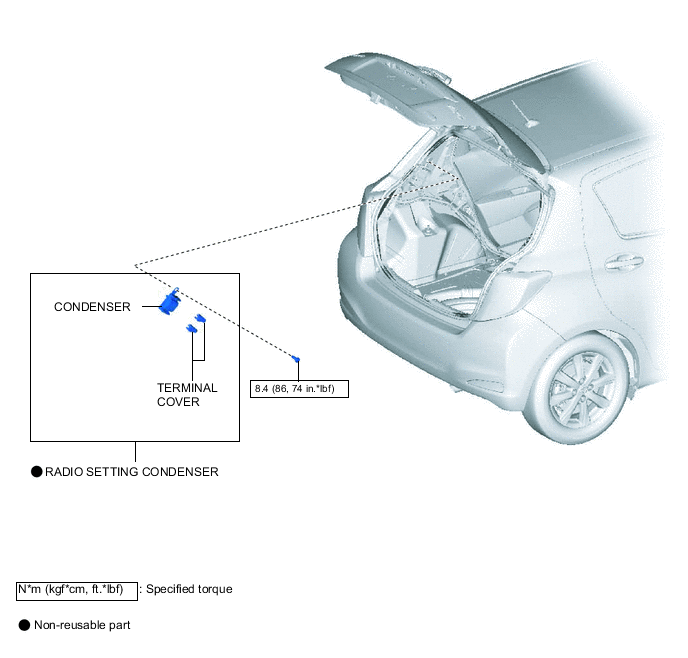 CONDENSER

TERMINAL COVER

8.4 (86, 74 in.*lbf)

● RADIO SETTING CONDENSER

N*m (kgf*cm, ft.*lbf) : Specified torque

● Non-reusable part