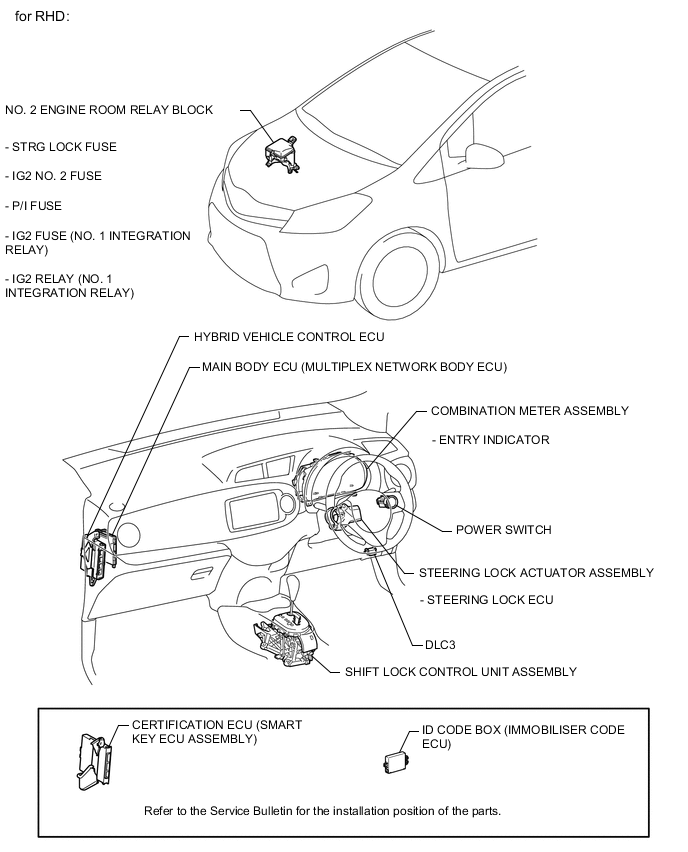 for RHD:

NO. 2 ENGINE ROOM RELAY BLOCK

- STRG LOCK FUSE

- IG2 NO. 2 FUSE

- P/I FUSE

- IG2 FUSE (NO. 1 INTEGRATION RELAY)

- IG2 RELAY (NO. 1 INTEGRATION RELAY)

HYBRID VEHICLE CONTROL ECU

MAIN BODY ECU (MULTIPLEX NETWORK BODY ECU)

COMBINATION METER ASSEMBLY

- ENTRY INDICATOR

POWER SWITCH

STEERING LOCK ACTUATOR ASSEMBLY

- STEERING LOCK ECU

DLC3

SHIFT LOCK CONTROL UNIT ASSEMBLY

CERTIFICATION ECU (SMART KEY ECU ASSEMBLY)

ID CODE BOX (IMMOBILISER CODE ECU)

Refer to the Service Bulletin for the installation position of the parts.