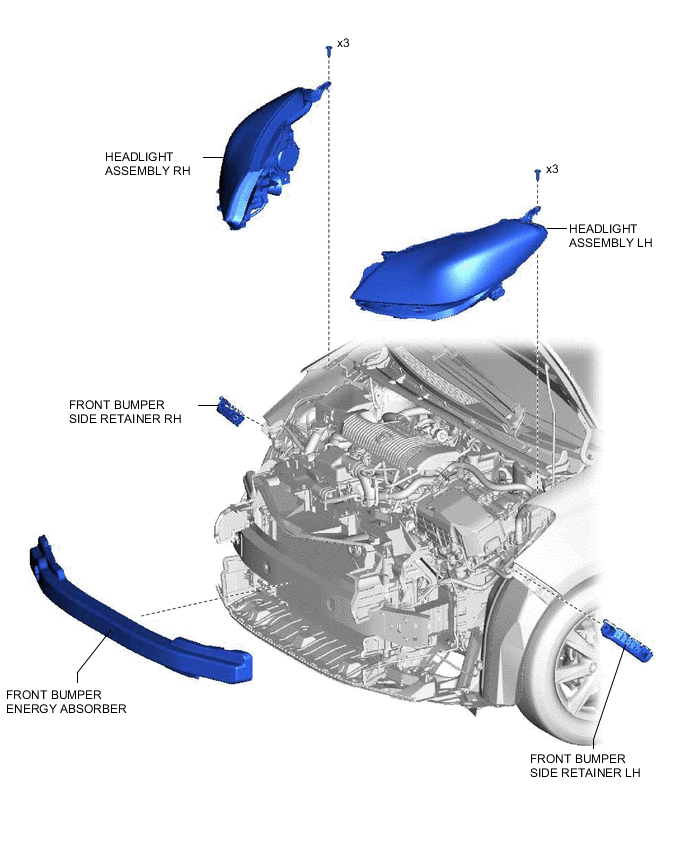 x3

HEADLIGHT ASSEMBLY RH

x3

HEADLIGHT ASSEMBLY LH

FRONT BUMPER SIDE RETAINER RH

FRONT BUMPER ENERGY ABSORBER

FRONT BUMPER SIDE RETAINER LH