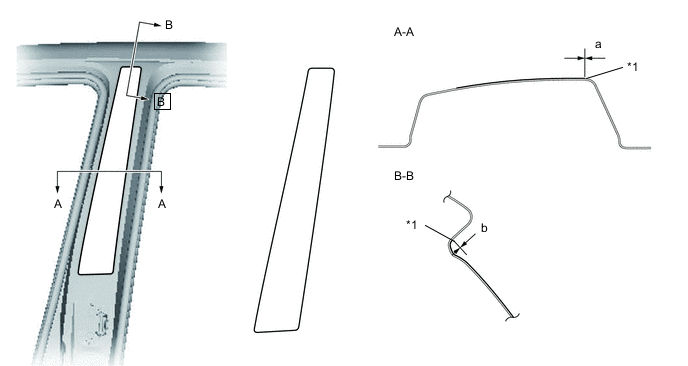 B
B
A
A
A-A
a
*1
B-B
*1
b