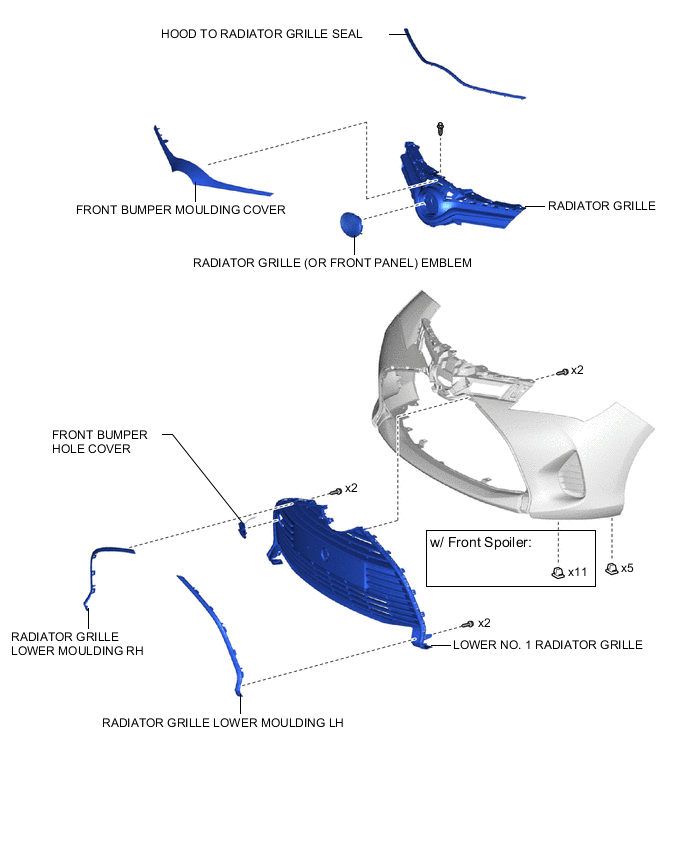 HOOD TO RADIATOR GRILLE SEAL

FRONT BUMPER MOULDING COVER

RADIATOR GRILLE

RADIATOR GRILLE (OR FRONT PANEL) EMBLEM

x2

FRONT BUMPER HOLE COVER

x2

w/ Front Spoiler:

x11

x5

RADIATOR GRILLE LOWER MOULDING RH

x2

LOWER NO. 1 RADIATOR GRILLE

RADIATOR GRILLE LOWER MOULDING LH