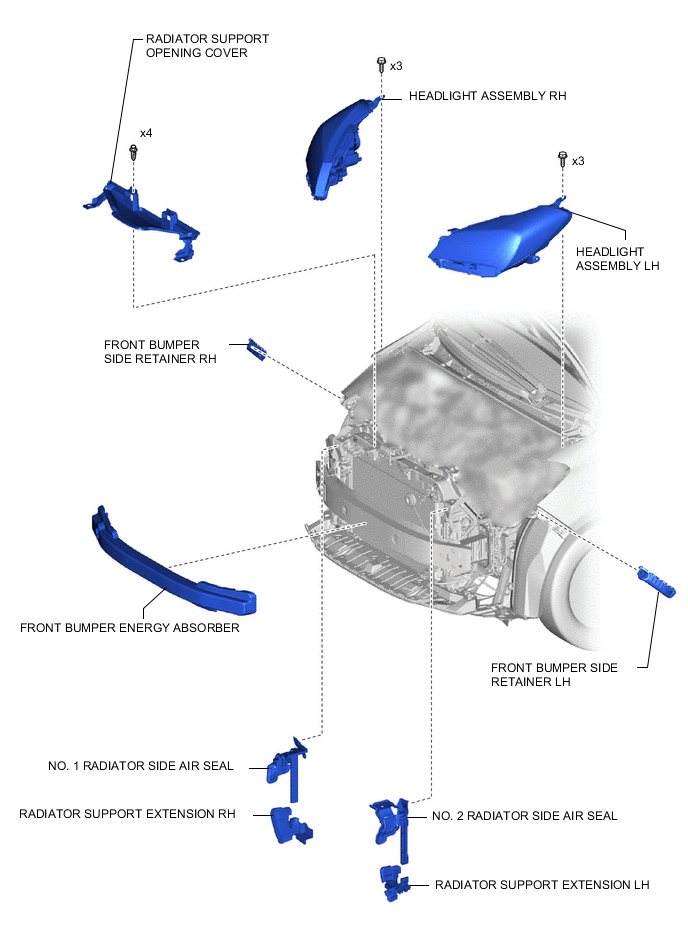 RADIATOR SUPPORT OPENING COVER

x3

HEADLIGHT ASSEMBLY RH

x4

x3

HEADLIGHT ASSEMBLY LH

FRONT BUMPER SIDE RETAINER RH

FRONT BUMPER ENERGY ABSORBER

FRONT BUMPER SIDE RETAINER LH

NO. 1 RADIATOR SIDE AIR SEAL

RADIATOR SUPPORT EXTENSION RH

NO. 2 RADIATOR SIDE AIR SEAL

RADIATOR SUPPORT EXTENSION LH